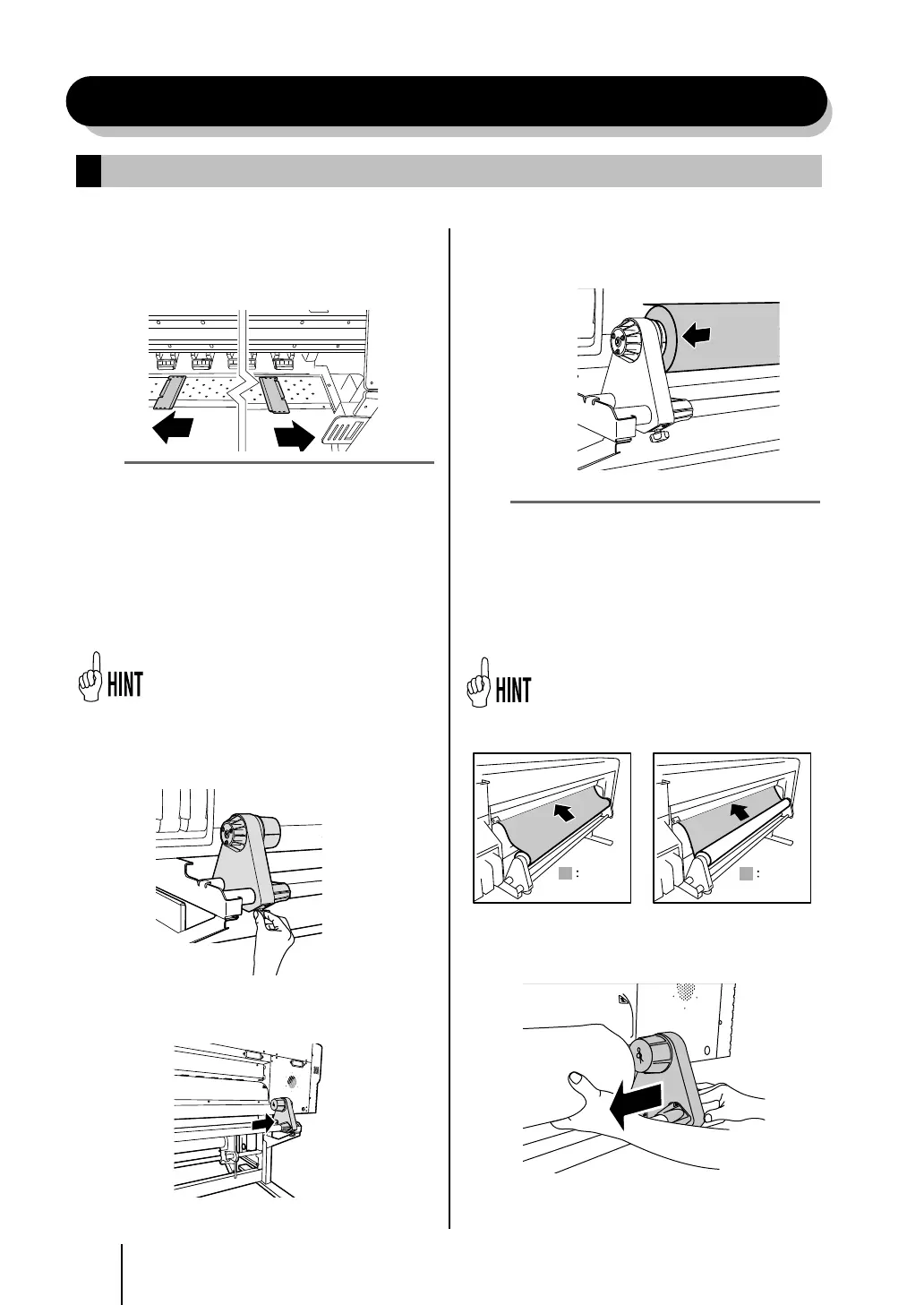 HINT

HINT

:

: