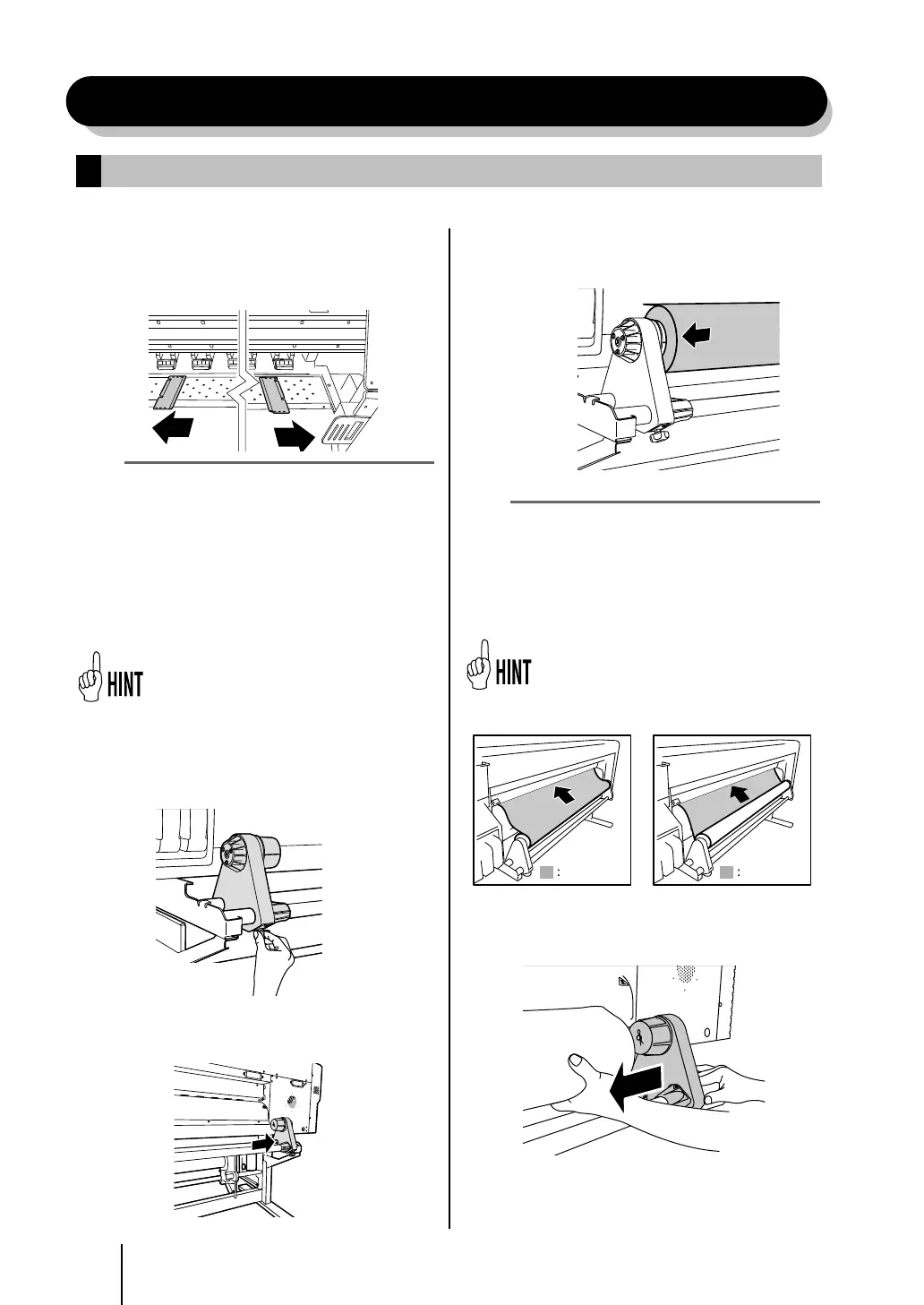 HINT

HINT

:

: