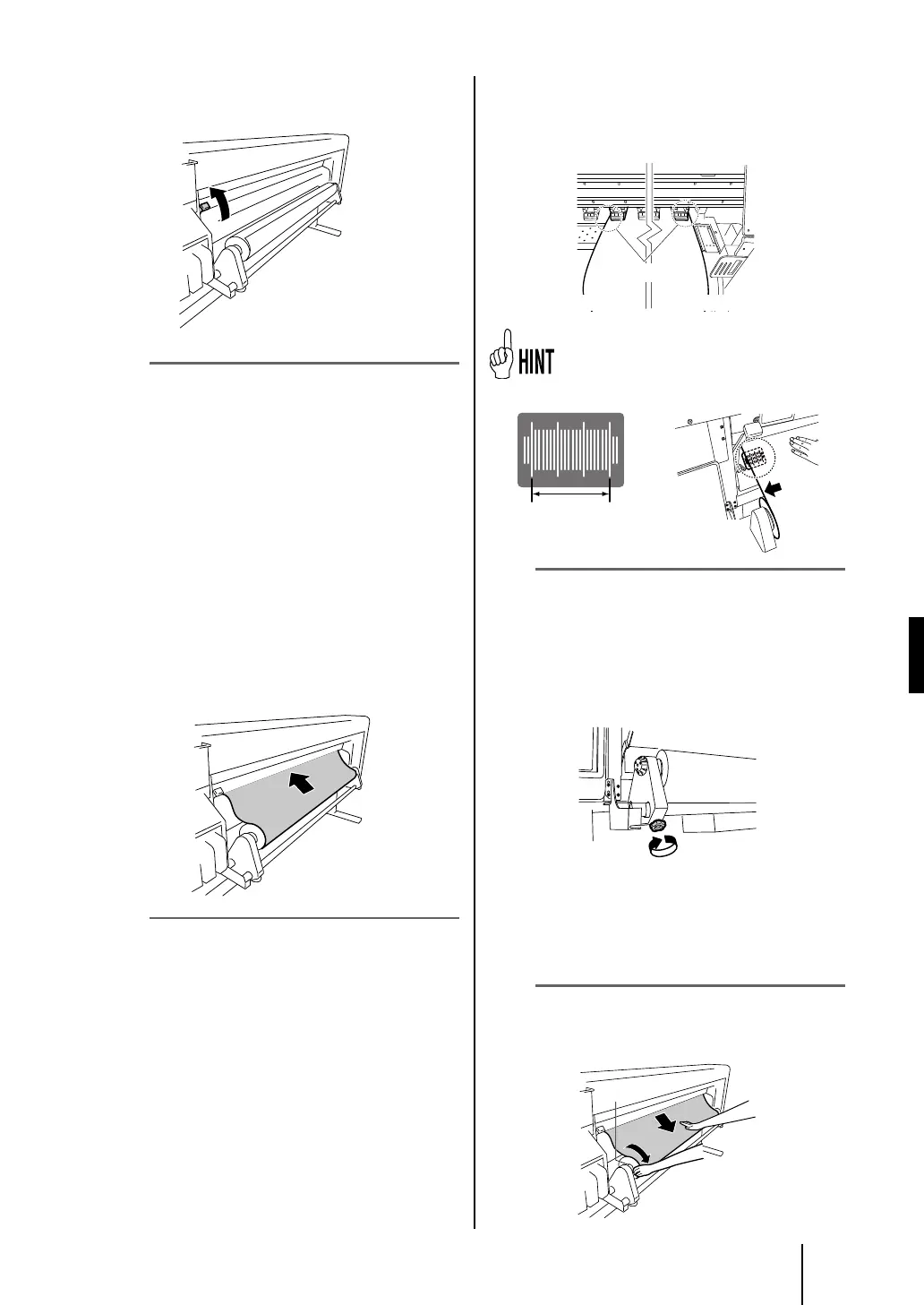 HINT