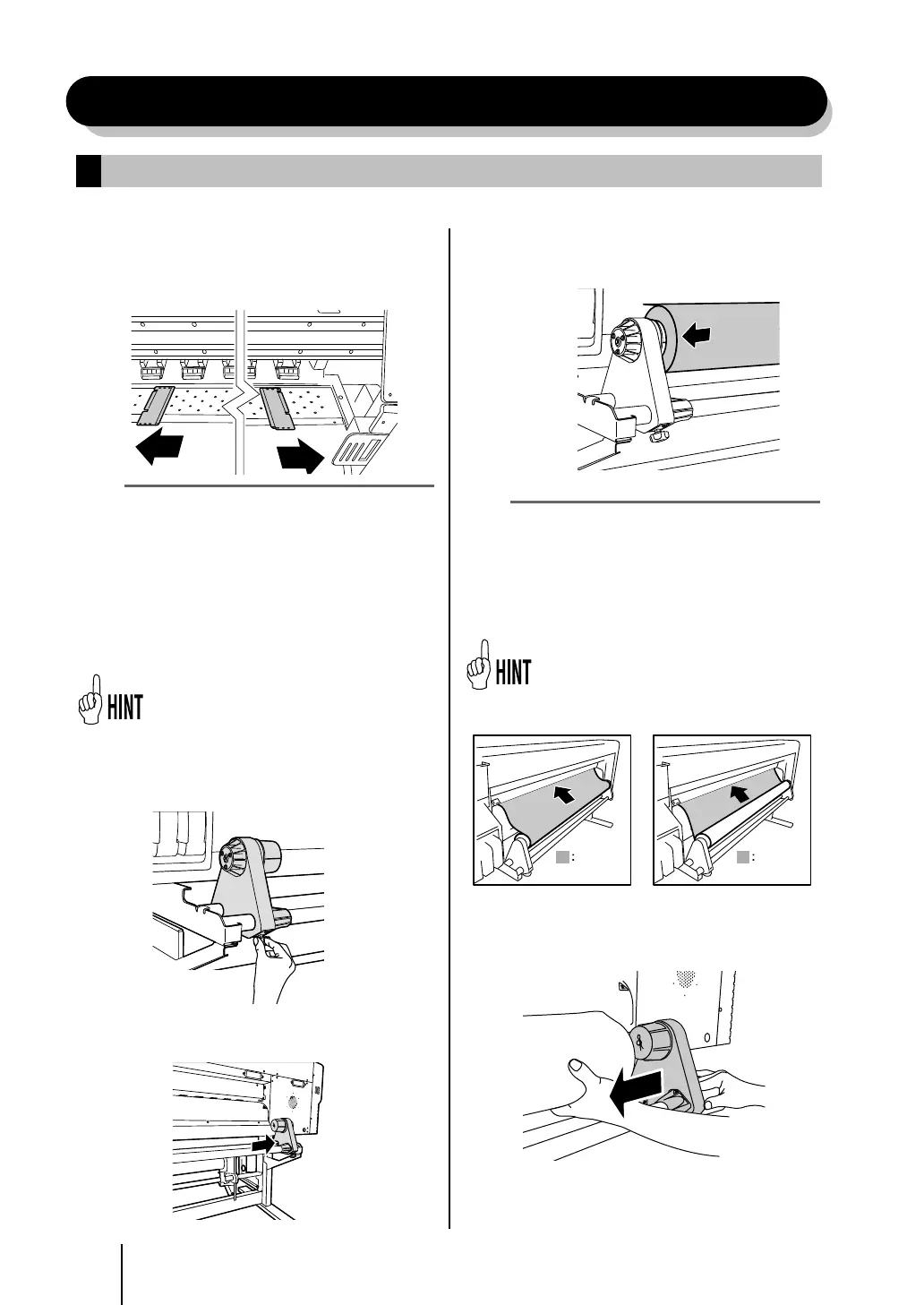 HINT

HINT

:

: