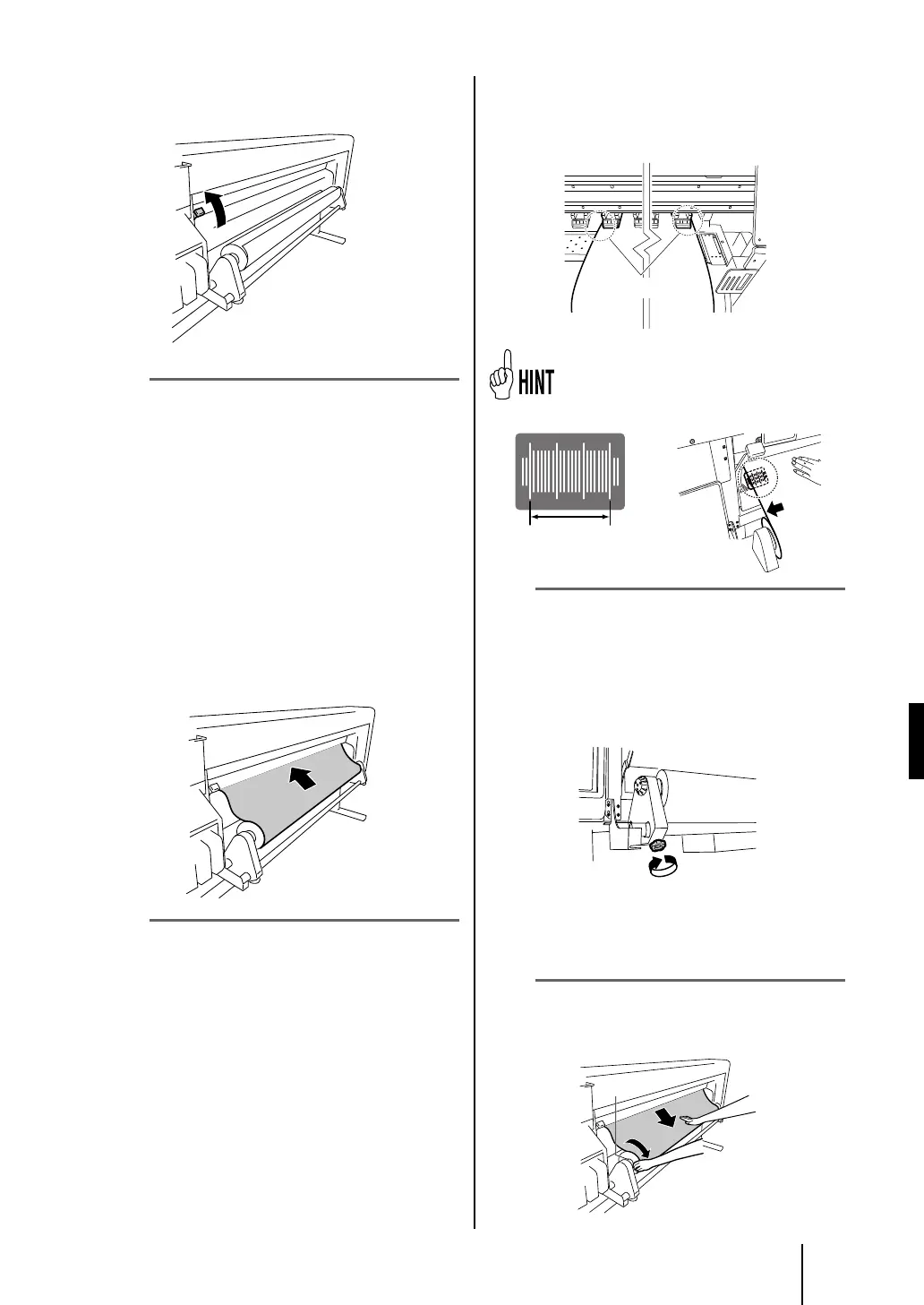 HINT