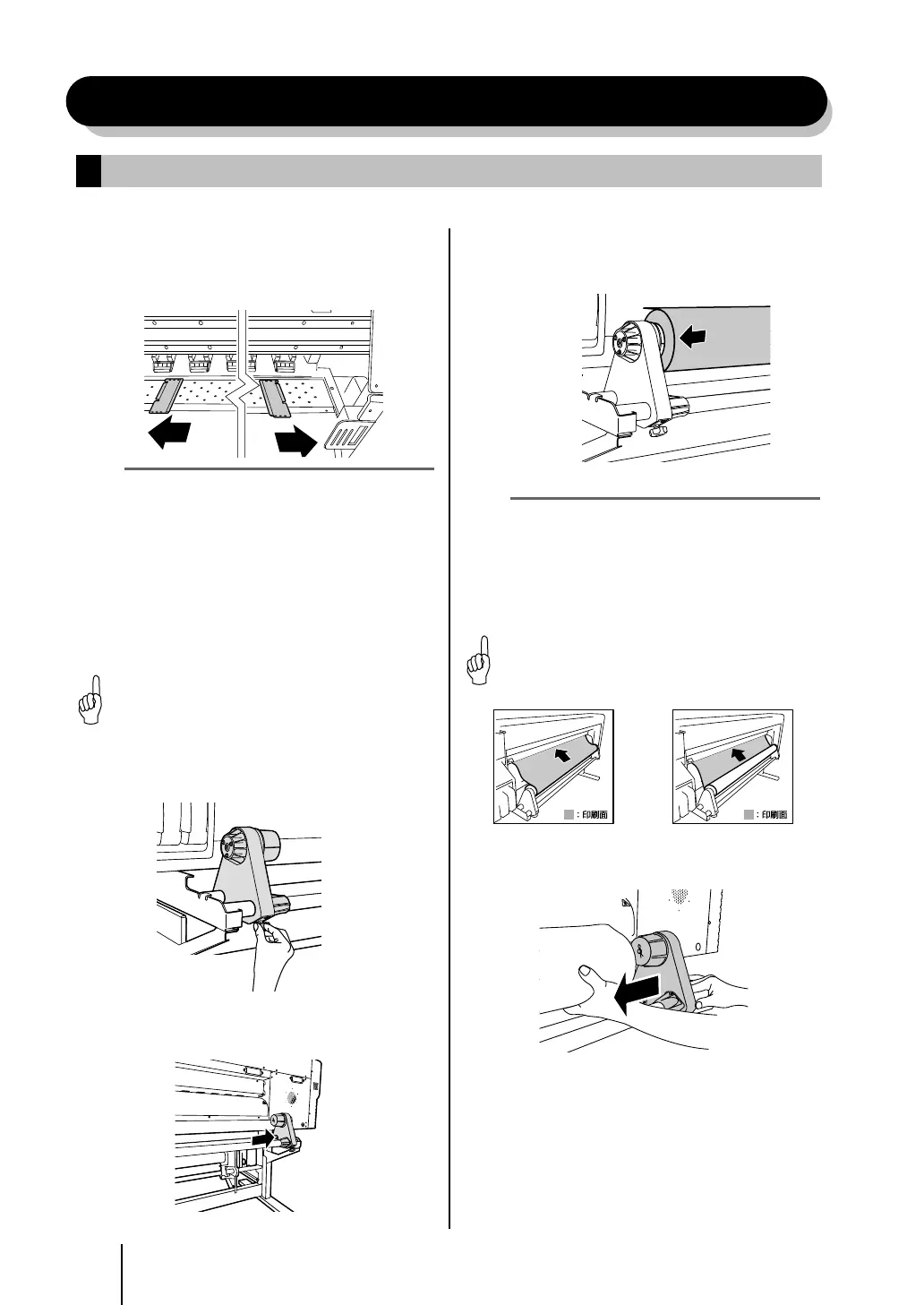 ：印刷面

：印刷面