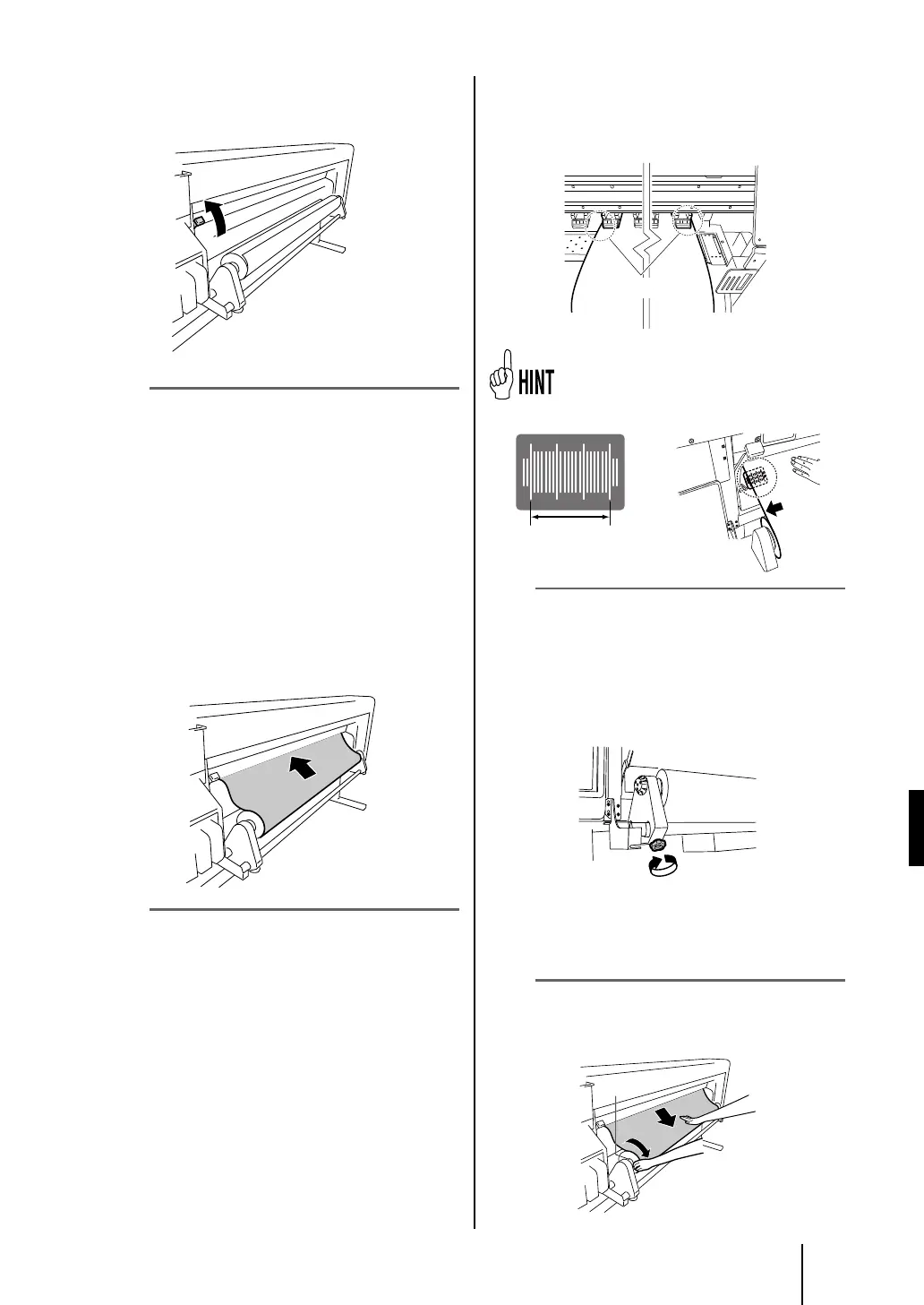 HINT