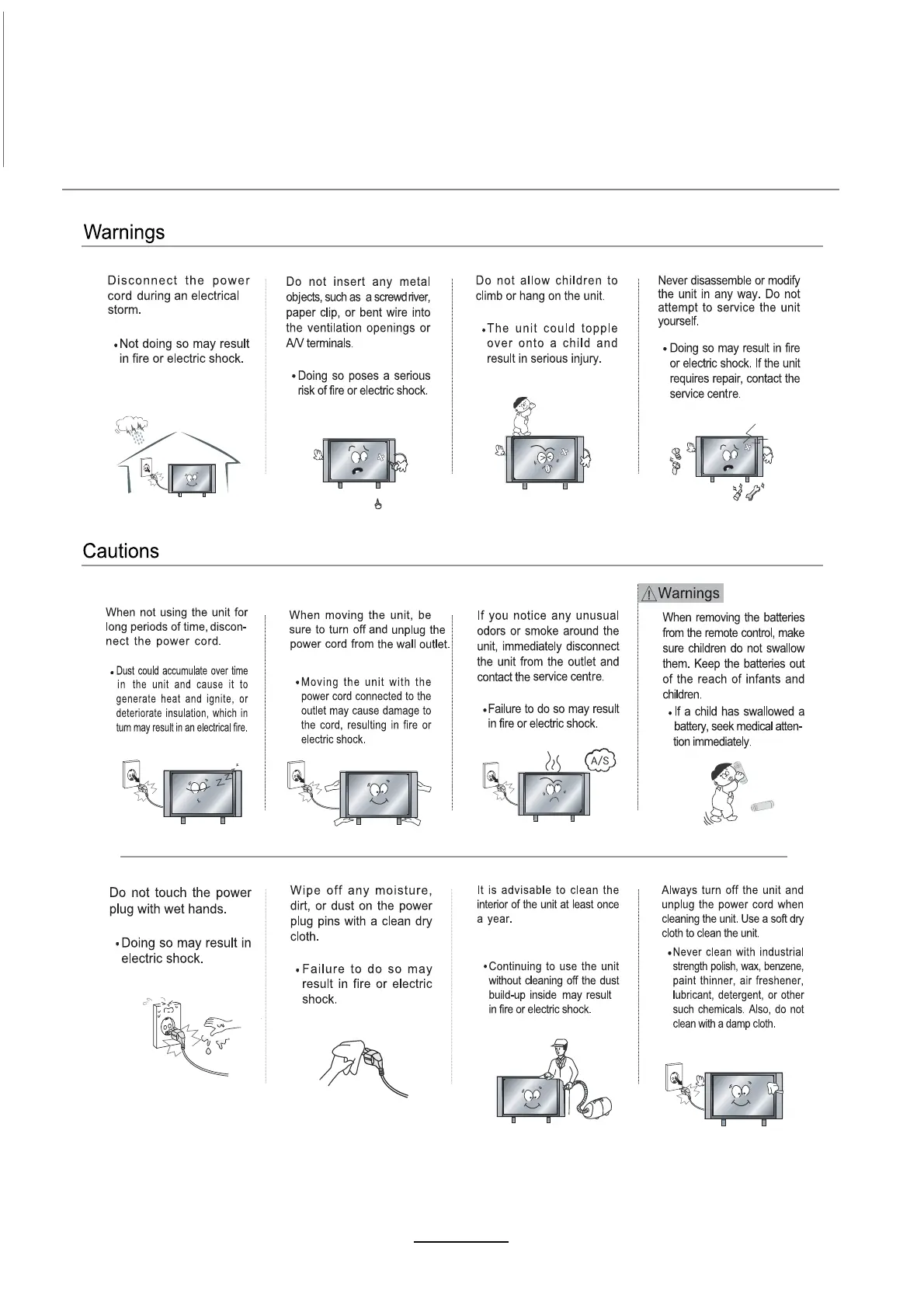 Warnings

Disconnect the power cord during an electrical storm.

• Not doing so may result in fire or electric shock.

Do not insert any metal objects, such as a screwdriver, paper clip, or bent wire into the ventilation openings or A/V terminals.

• Doing so poses a serious risk of fire or electric shock.

Do not allow children to climb or hang on the unit.

• The unit could topple over onto a child and result in serious injury.

Never disassemble or modify the unit in any way. Do not attempt to service the unit yourself.

• Doing so may result in fire or electric shock. If the unit requires repair, contact the service centre.

Cautions

When not using the unit for long periods of time, disconnect the power cord.

• Dust could accumulate over time in the unit and cause it to generate heat and ignite, or deteriorate insulation, which in turn may result in an electrical fire.

When moving the unit, be sure to turn off and unplug the power cord from the wall outlet.

• Moving the unit with the power cord connected to the outlet may cause damage to the cord, resulting in fire or electric shock.

If you notice any unusual odors or smoke around the unit, immediately disconnect the unit from the outlet and contact the service centre.

• Failure to do so may result in fire or electric shock.

A/S

Warnings

When removing the batteries from the remote control, make sure children do not swallow them. Keep the batteries out of the reach of infants and children.

• If a child has swallowed a battery, seek medical attention immediately.

Do not touch the power plug with wet hands.

• Doing so may result in electric shock.

Wipe off any moisture, dirt, or dust on the power plug pins with a clean dry cloth.

• Failure to do so may result in fire or electric shock.

It is advisable to clean the interior of the unit at least once a year.

• Continuing to use the unit without cleaning off the dust build-up inside may result in fire or electric shock.

Always turn off the unit and unplug the power cord when cleaning the unit. Use a soft dry cloth to clean the unit.

• Never clean with industrial strength polish, wax, benzene, paint thinner, air freshener, lubricant, detergent, or other such chemicals. Also, do not clean with a damp cloth.