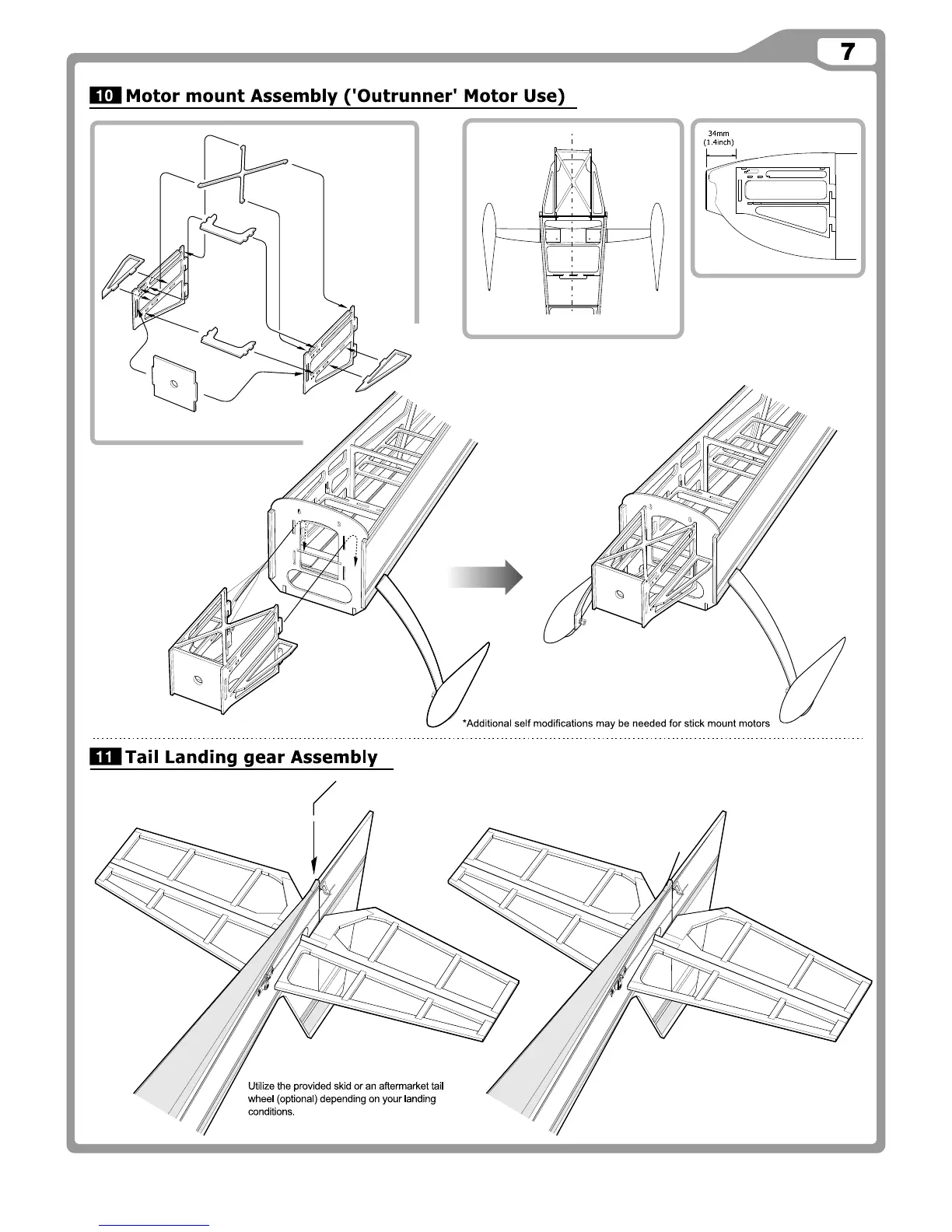 7

10 Motor mount Assembly ('Outrunner' Motor Use)

34mm
(1.4inch)

*Additional self modifications may be needed for stick mount motors

11 Tail Landing gear Assembly

Utilize the provided skid or an aftermarket tail wheel (optional) depending on your landing conditions.