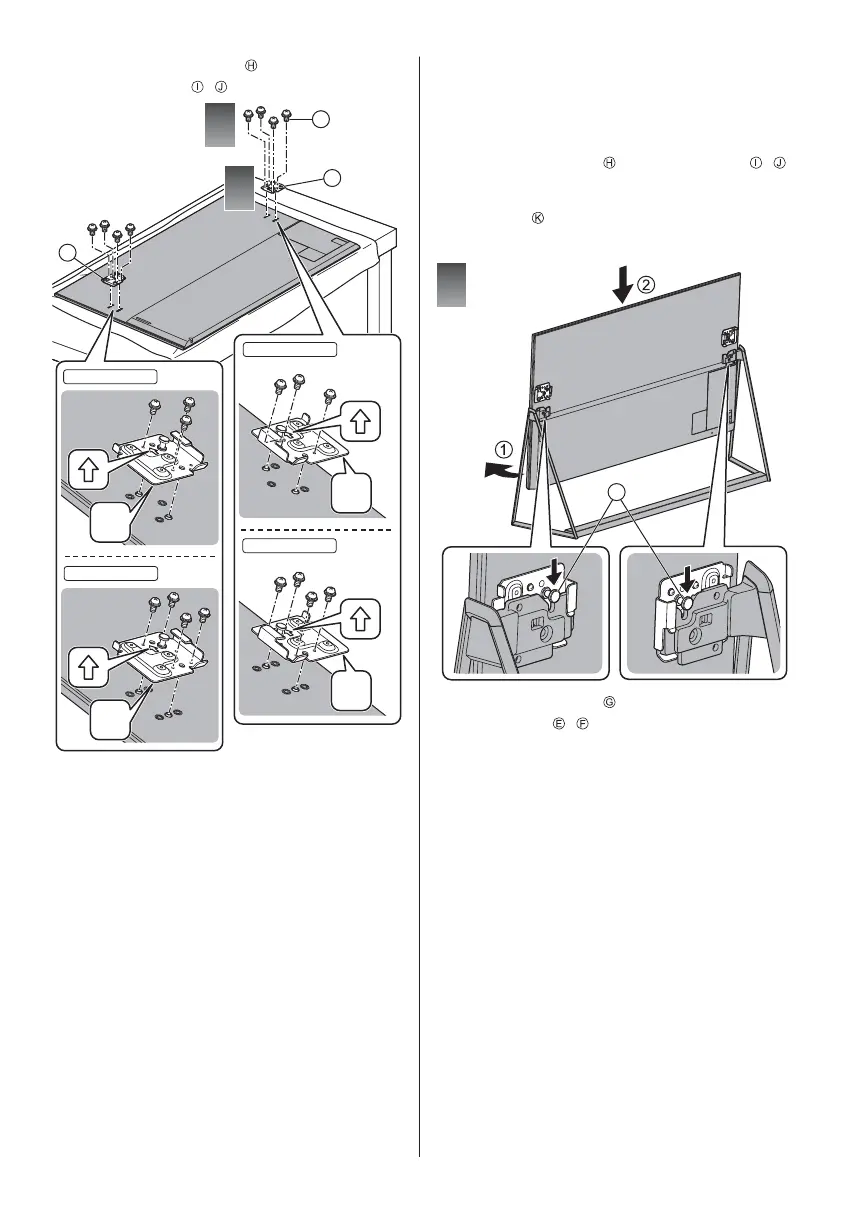 Ⓗ
Ⓘ Ⓙ

Ⓗ Ⓘ Ⓙ

Ⓚ

②

①

Ⓖ
Ⓔ Ⓕ