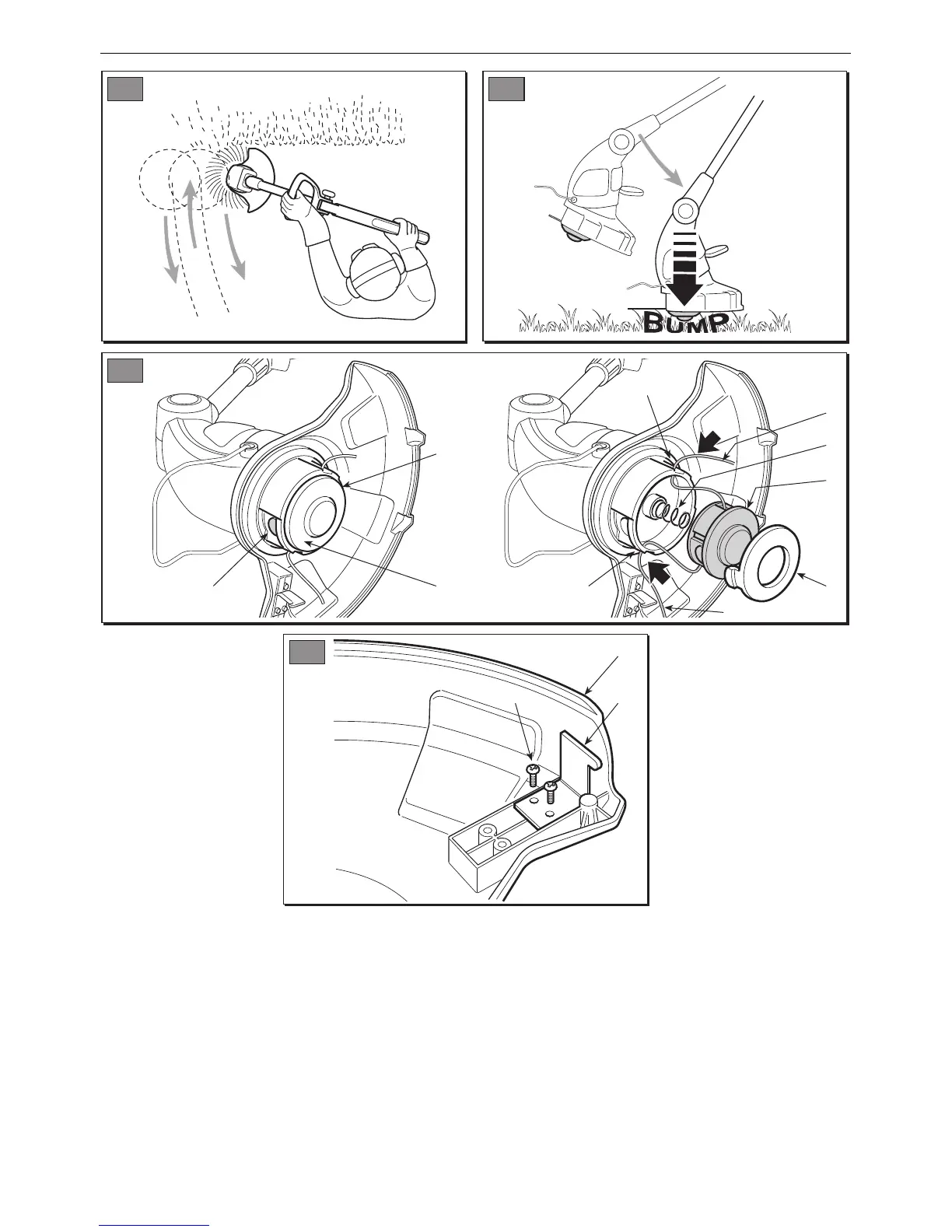 BUMP