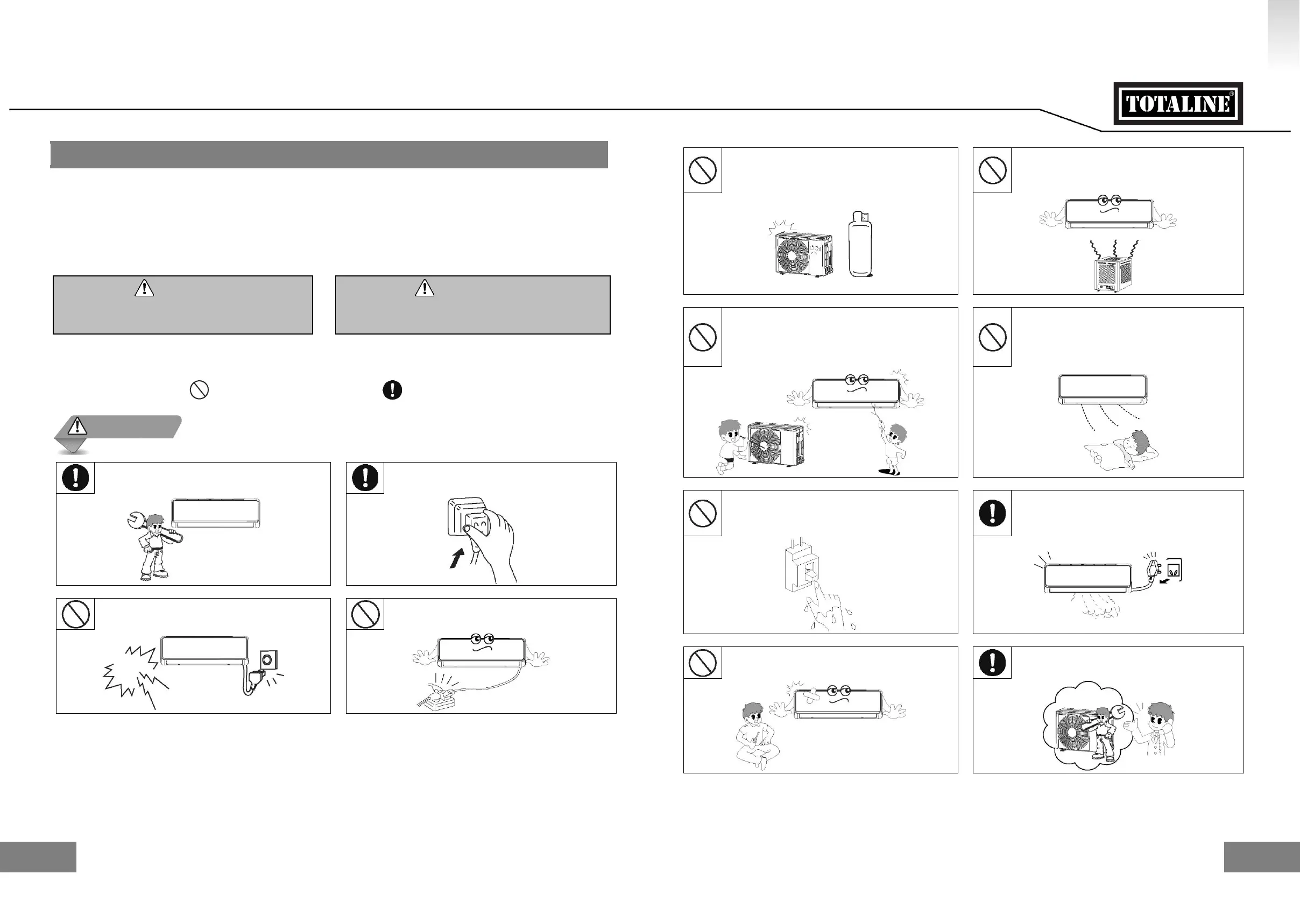 TOTALINE®