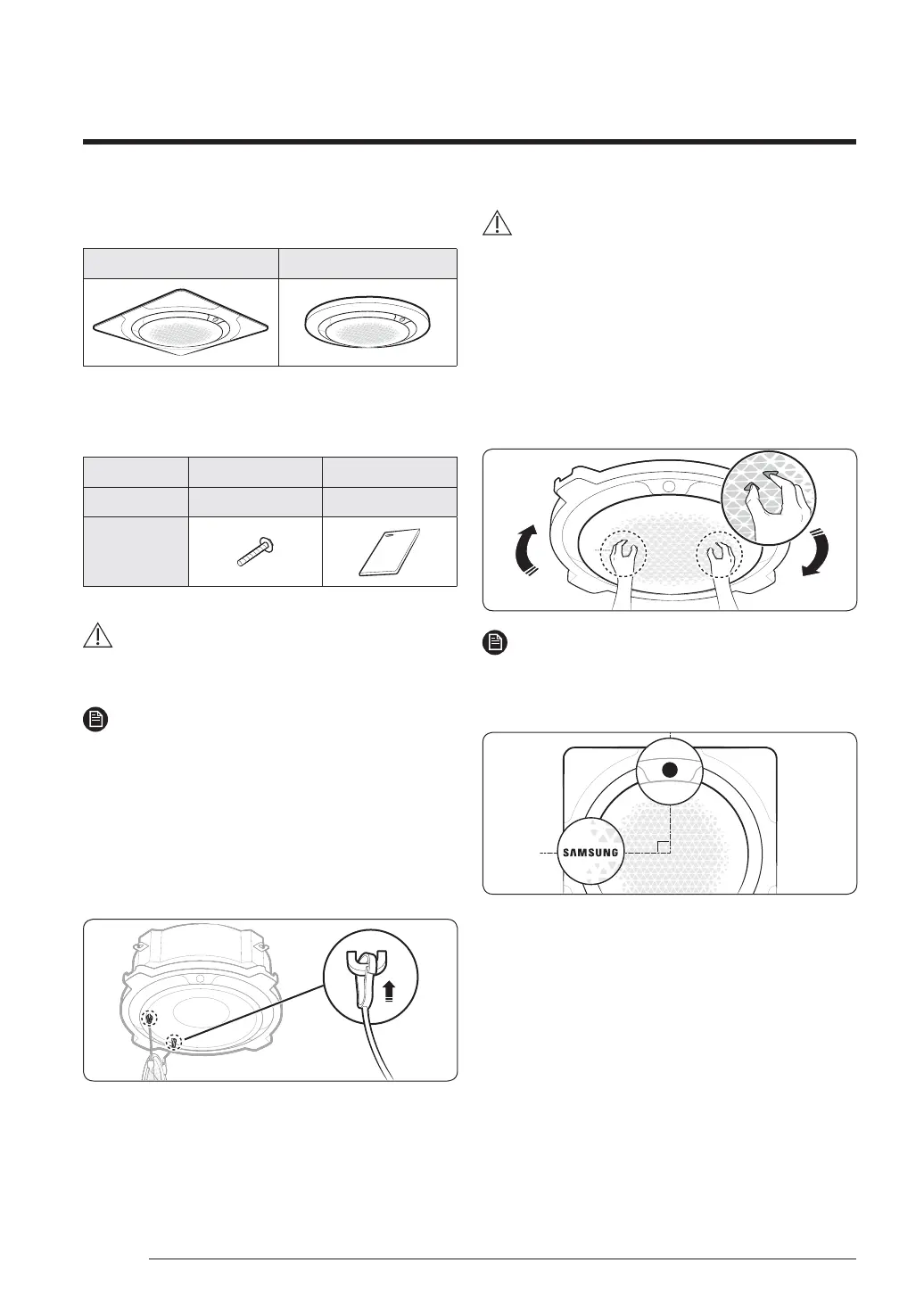 SAMSUNG