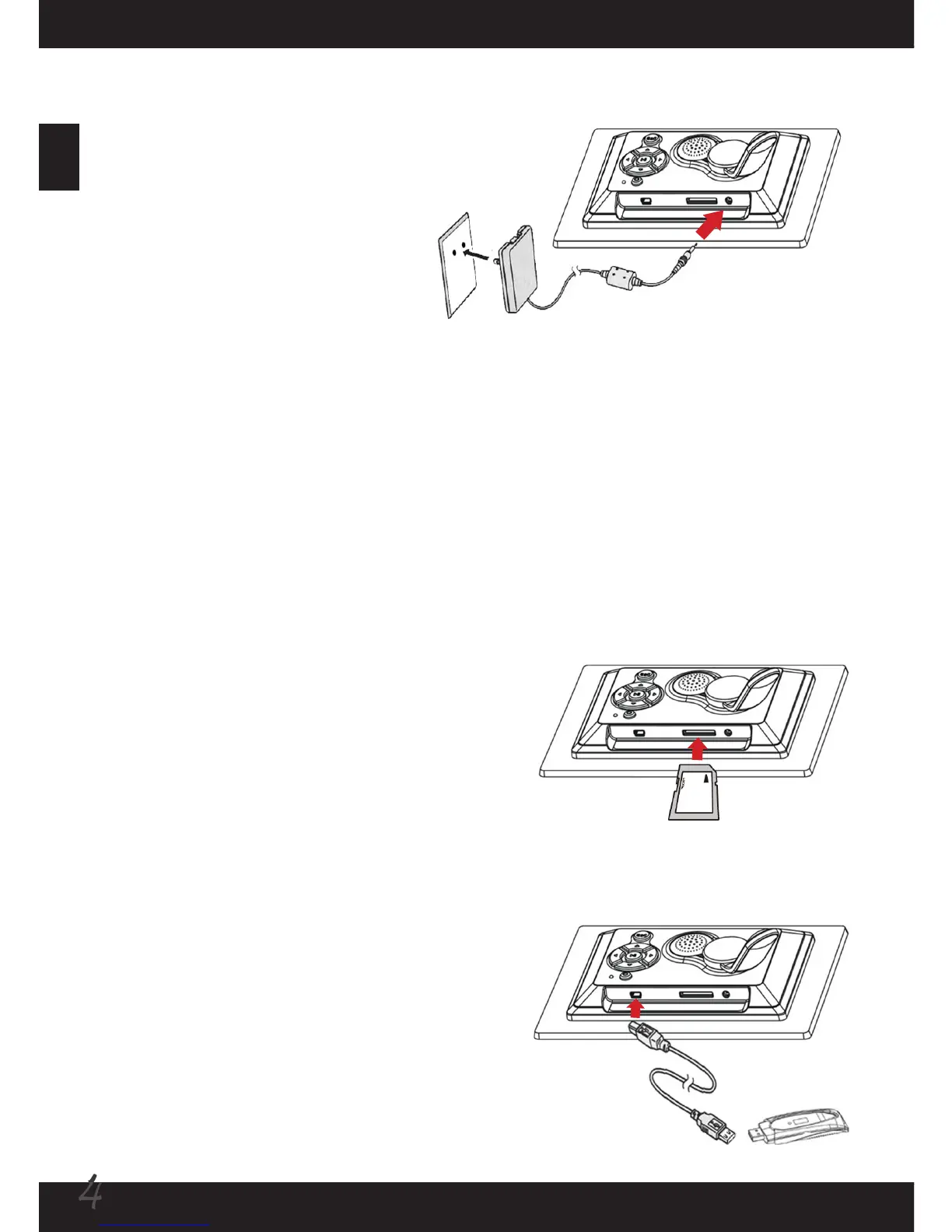 4