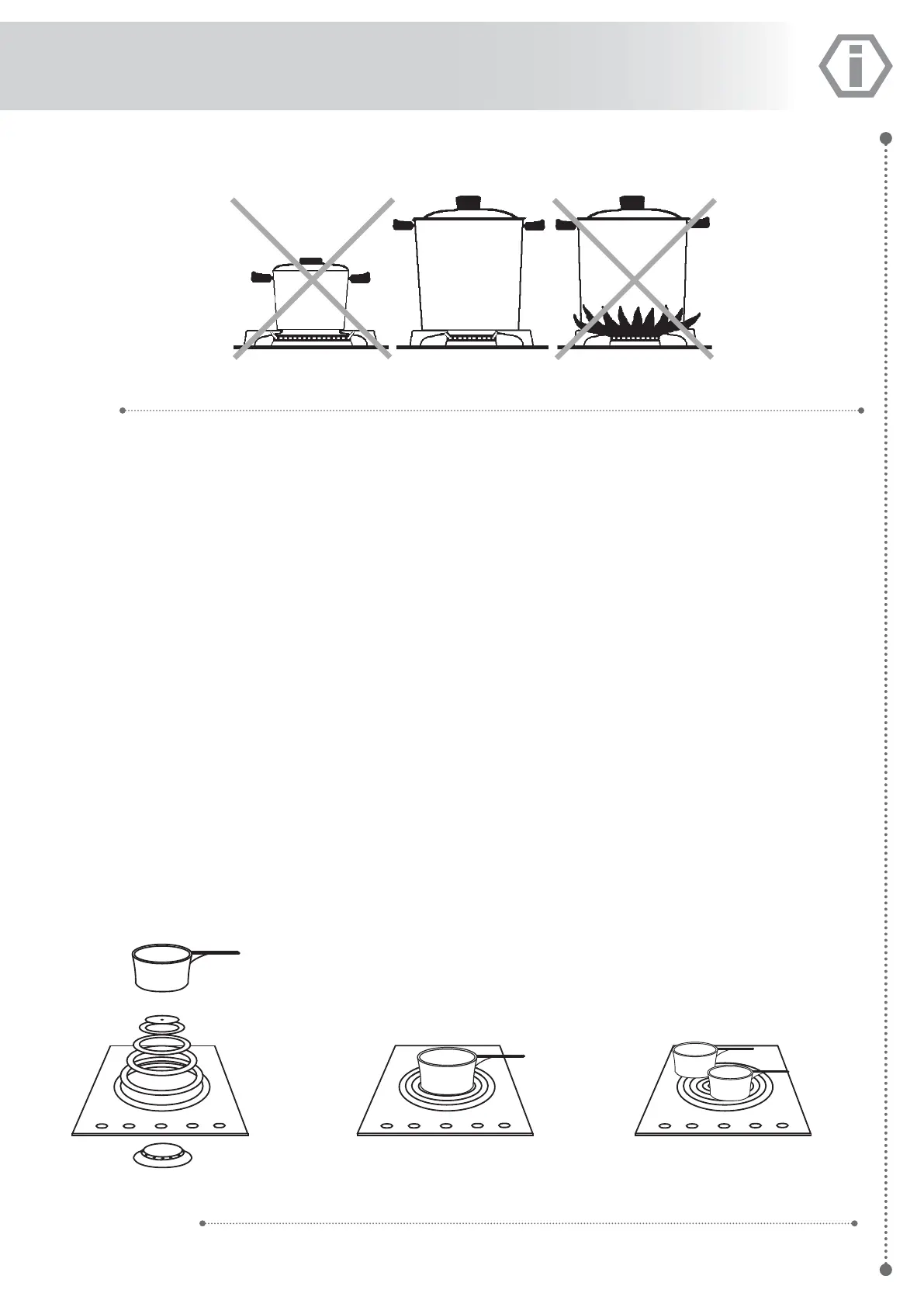 i