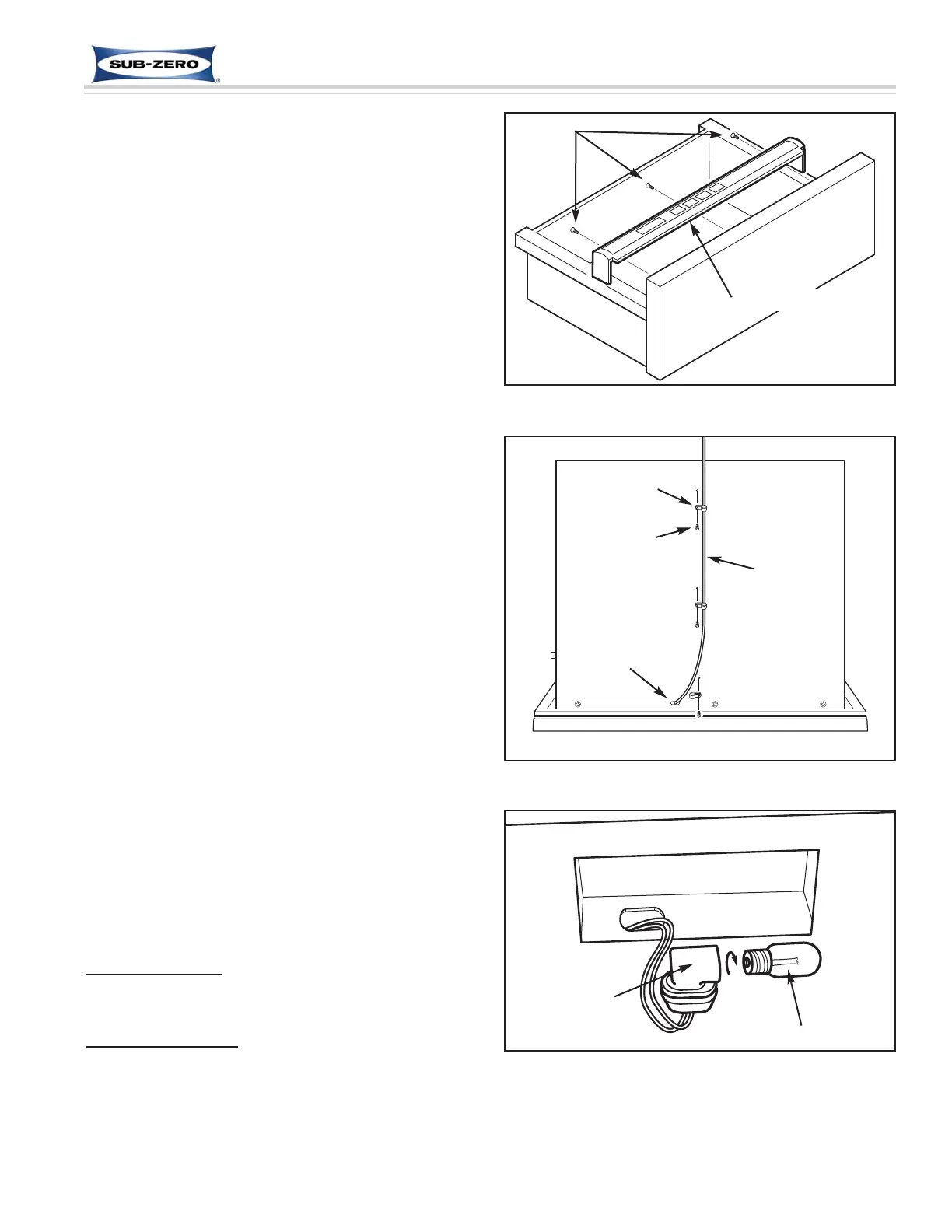 SUB-ZERO®