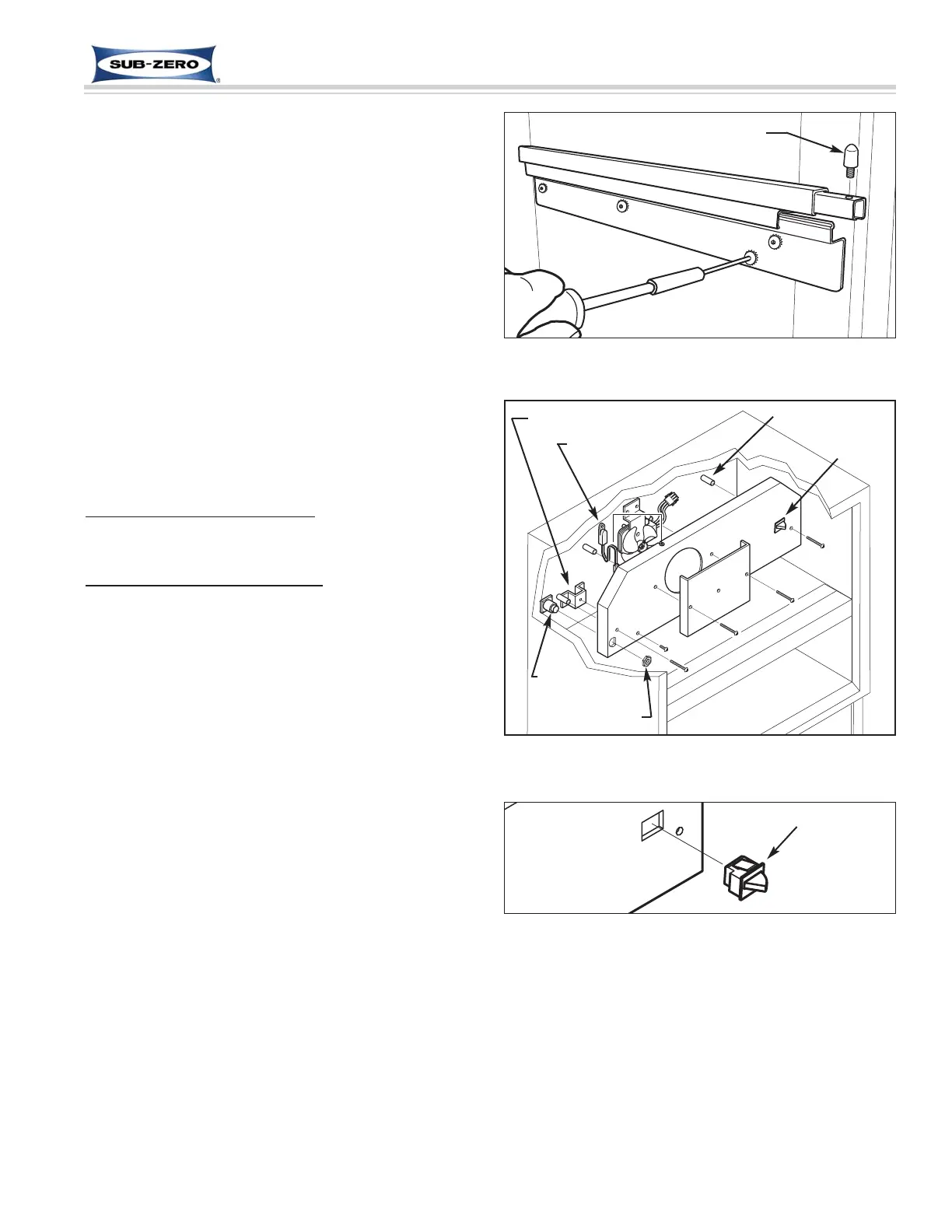 SUB-ZERO®