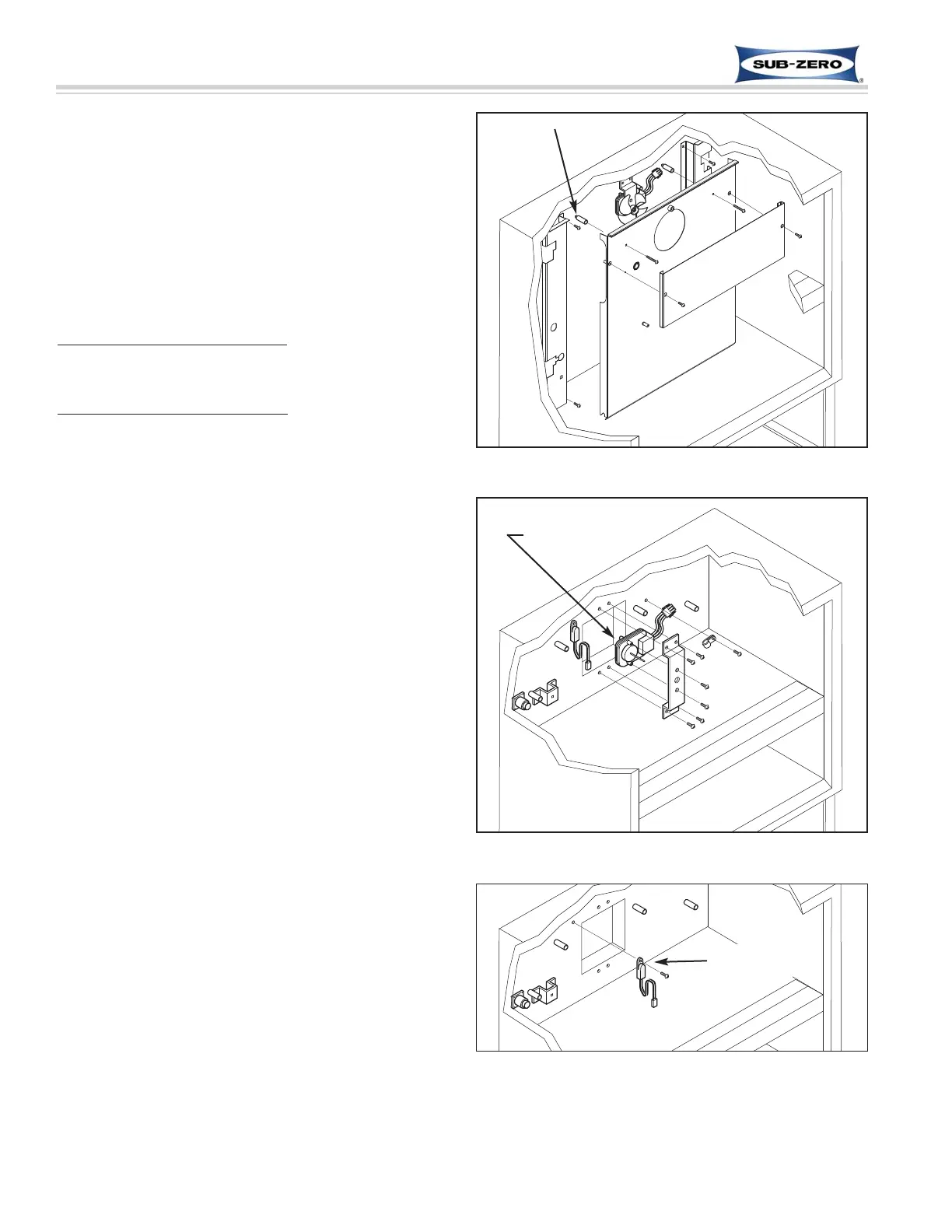 SUB-ZERO®