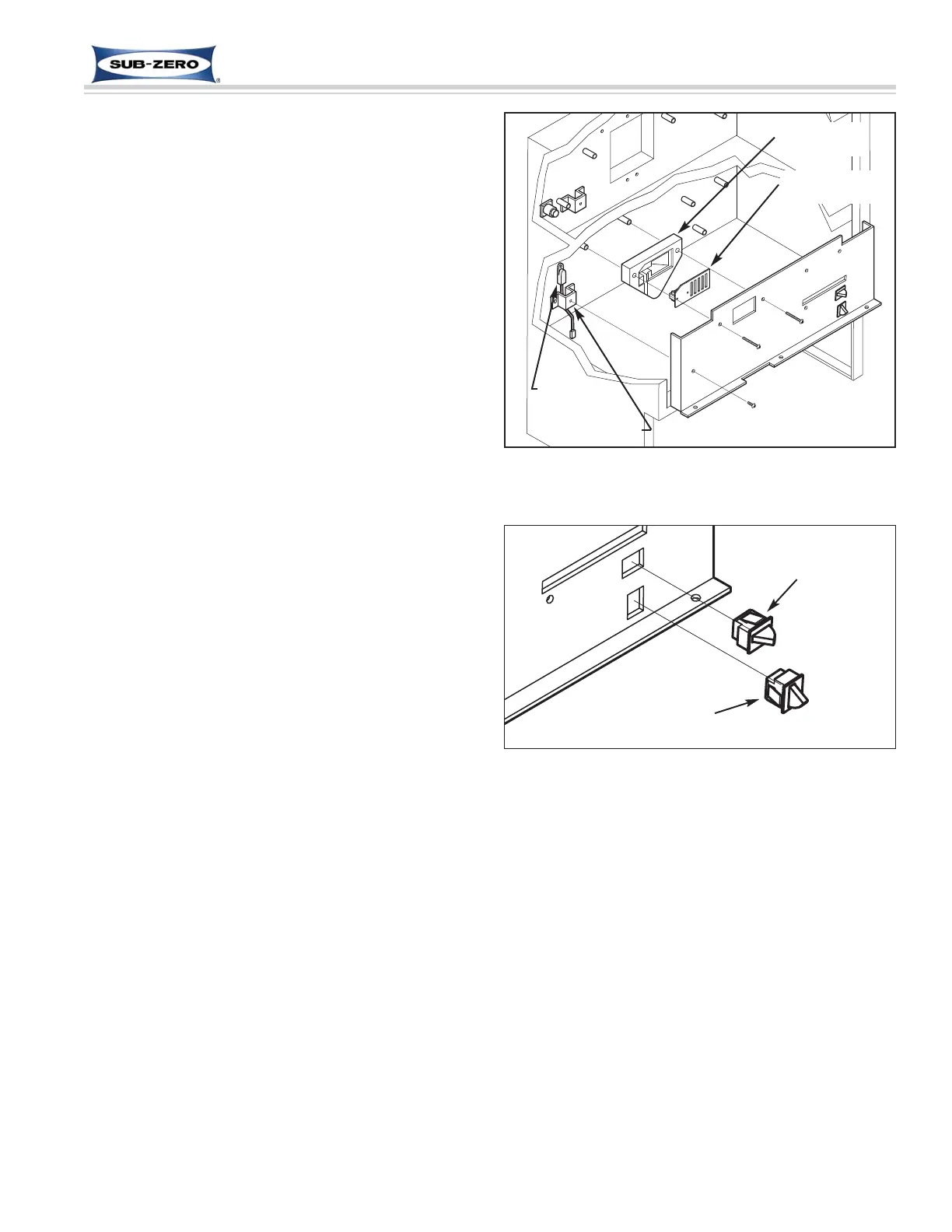 SUB-ZERO®