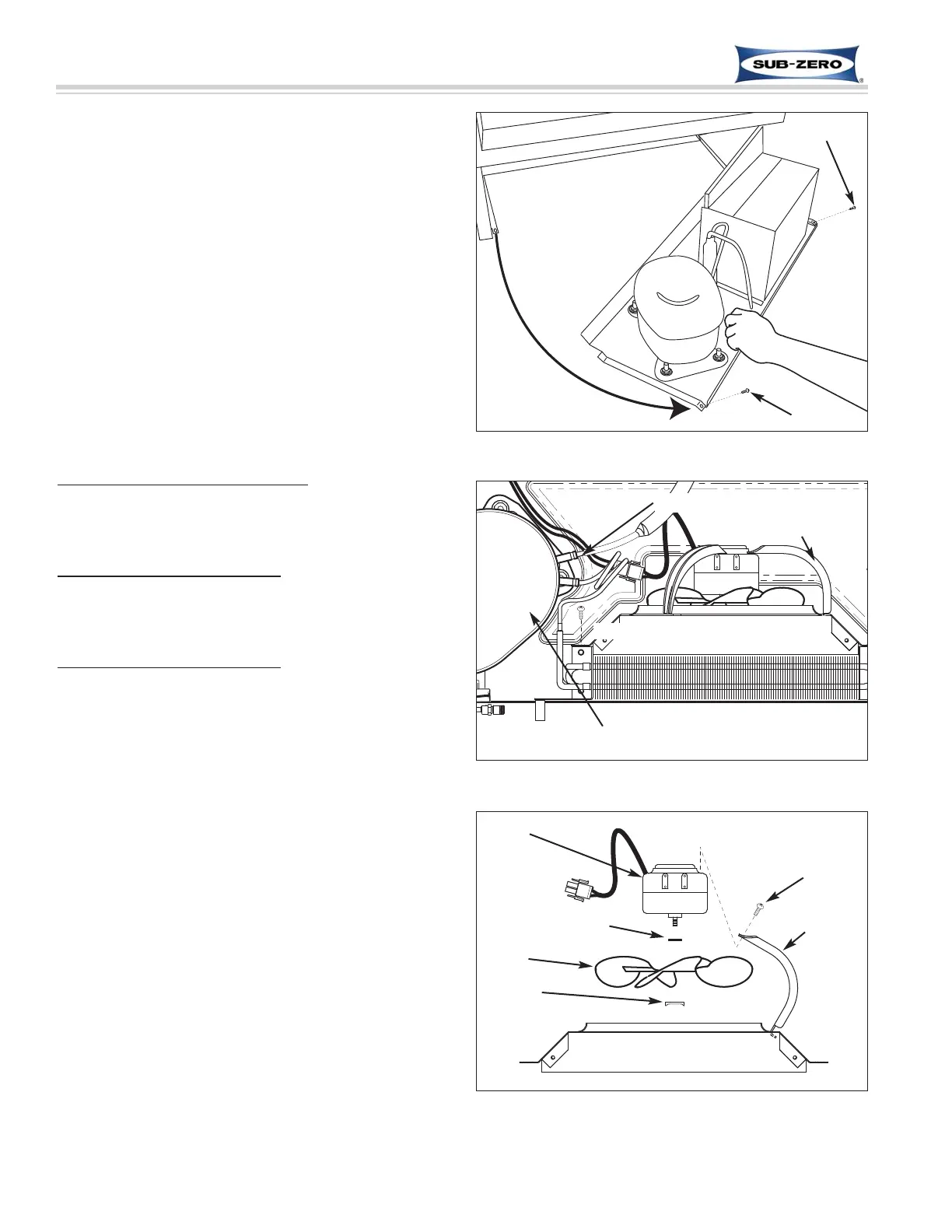 SUB-ZERO