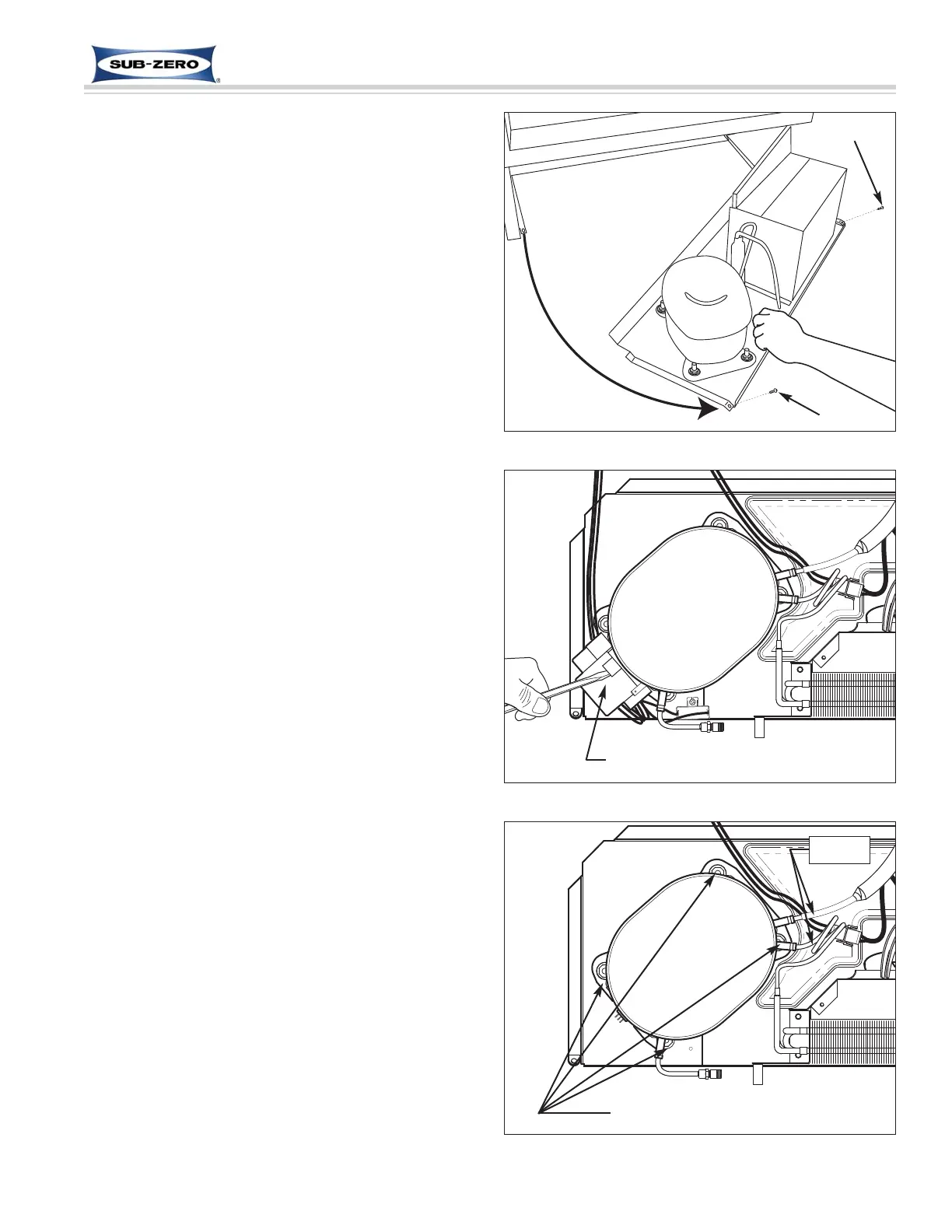 SUB-ZERO®