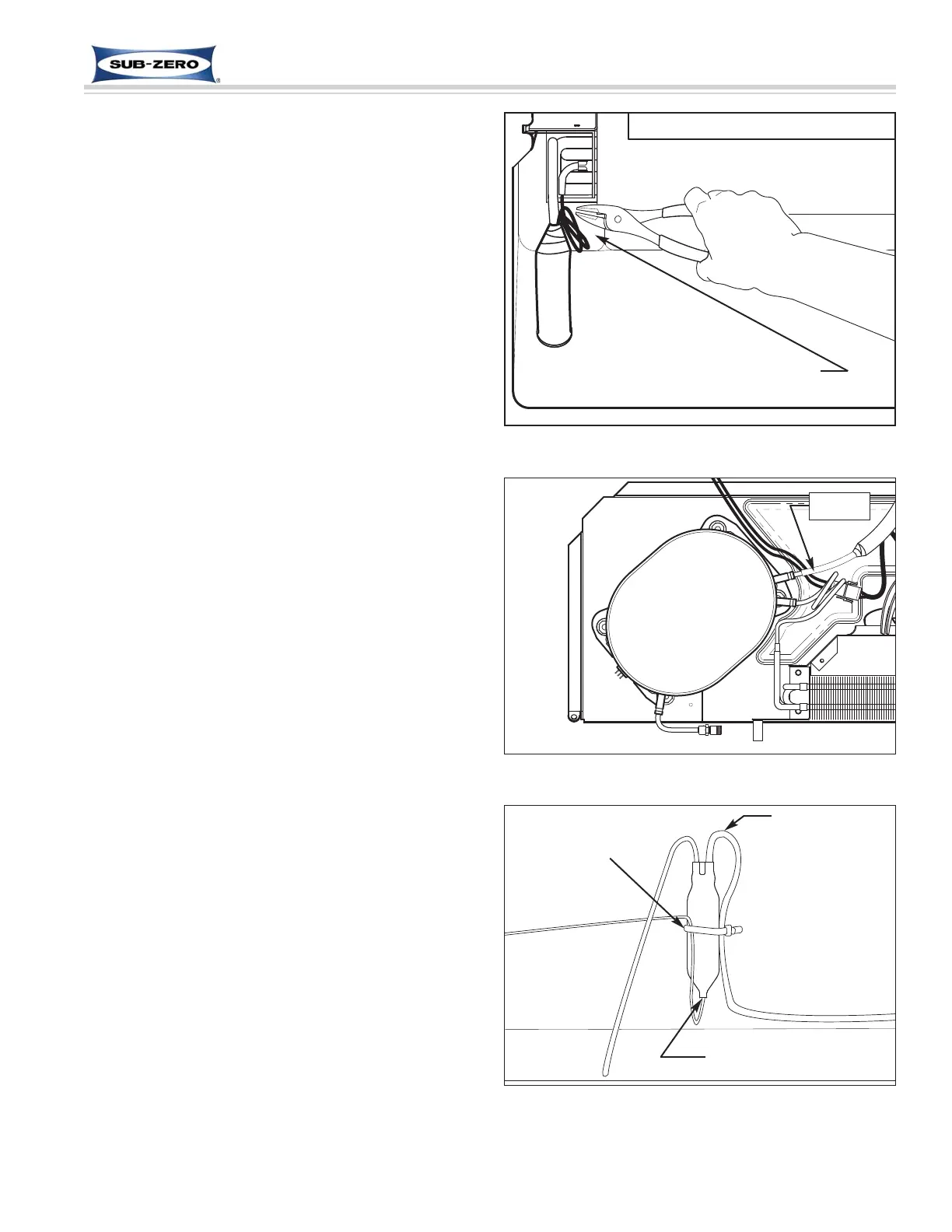 SUB-ZERO®