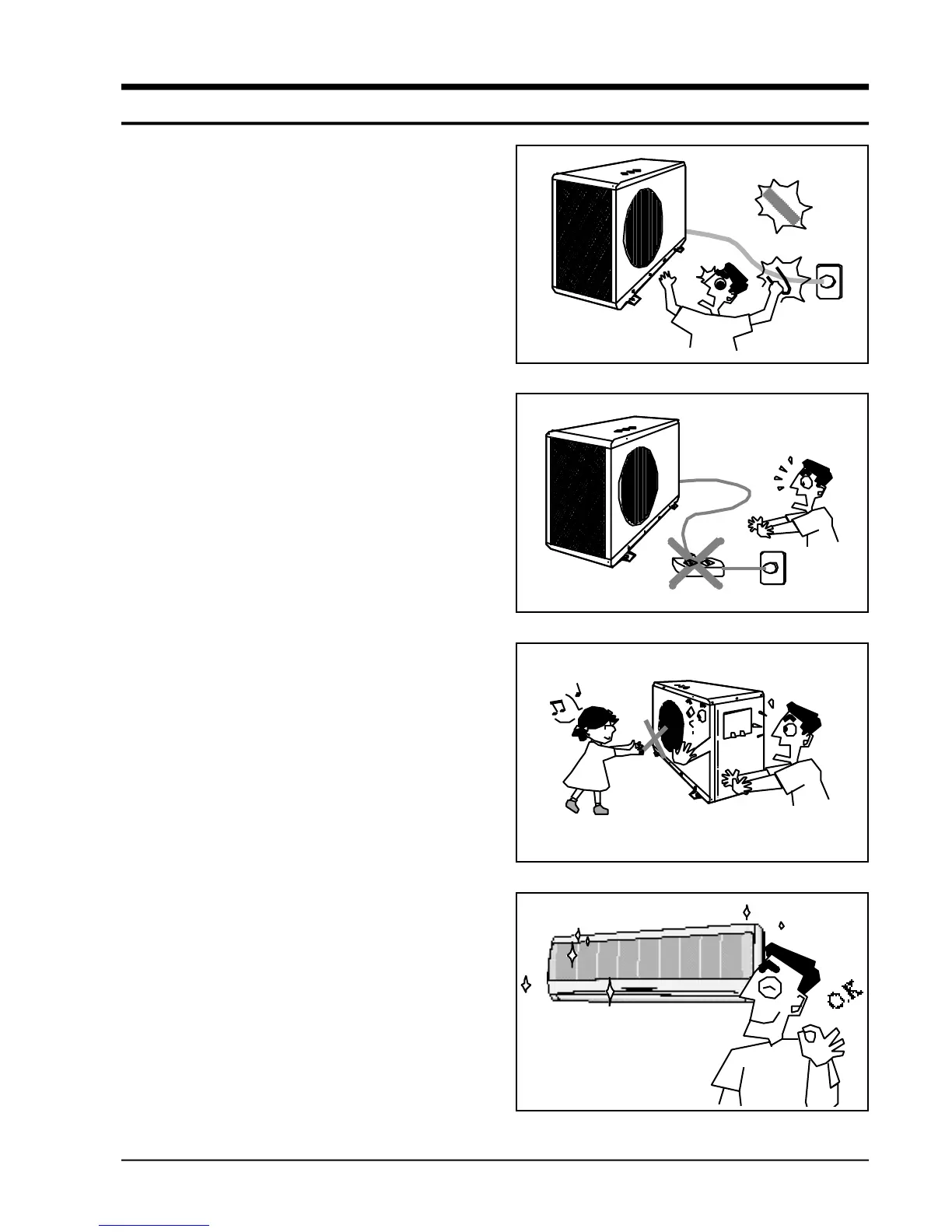 OK