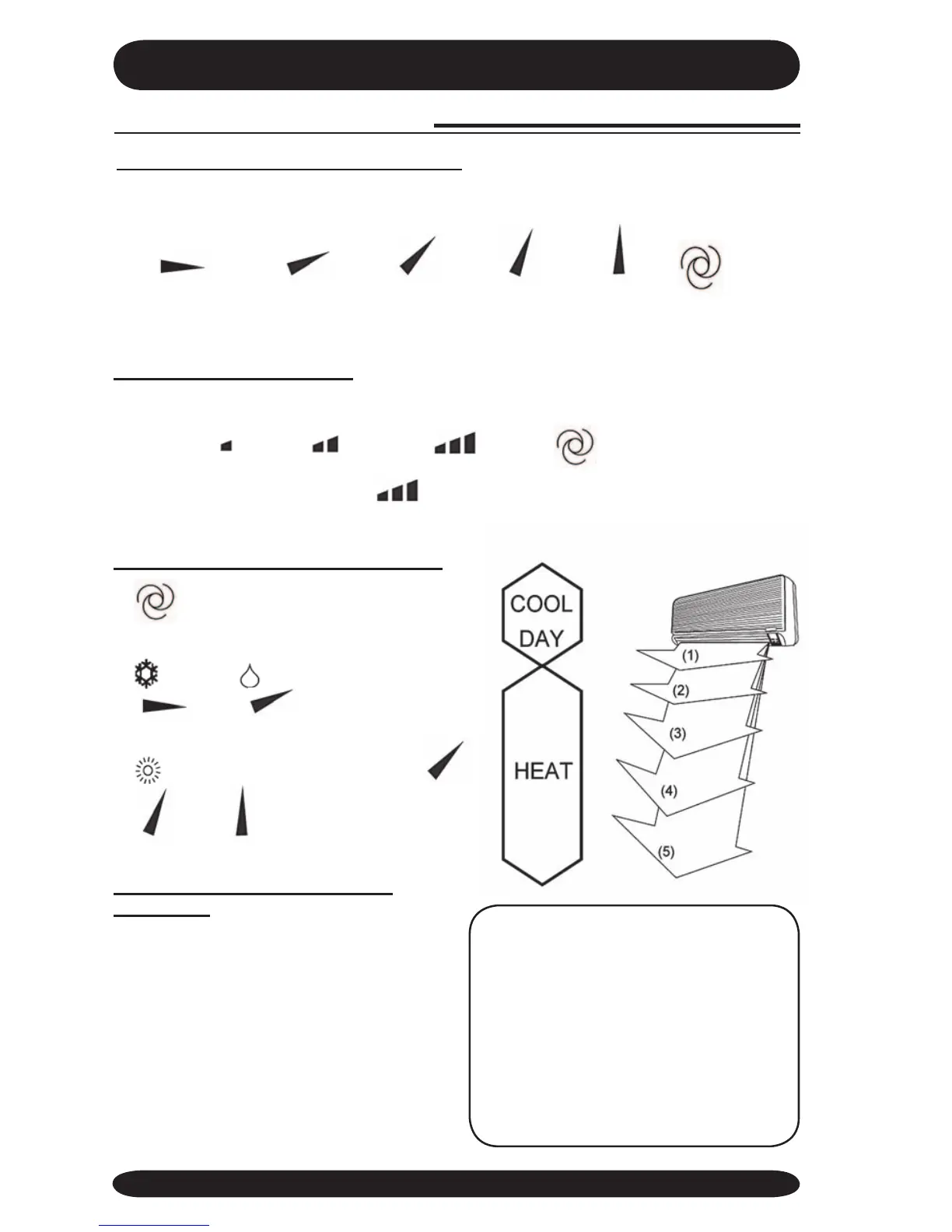 COOL
DAY

HEAT

(1)
(2)
(3)
(4)
(5)