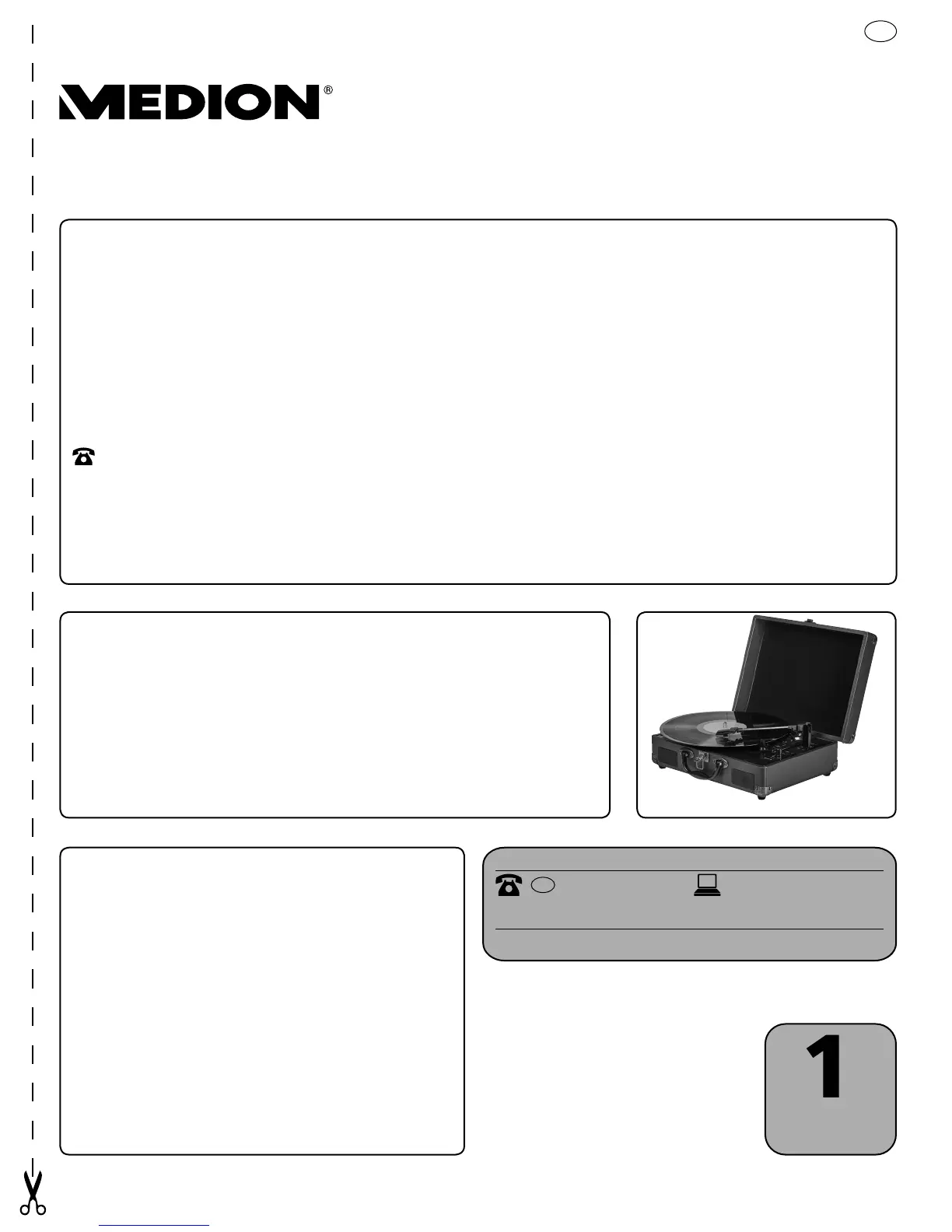 MEDION®

1