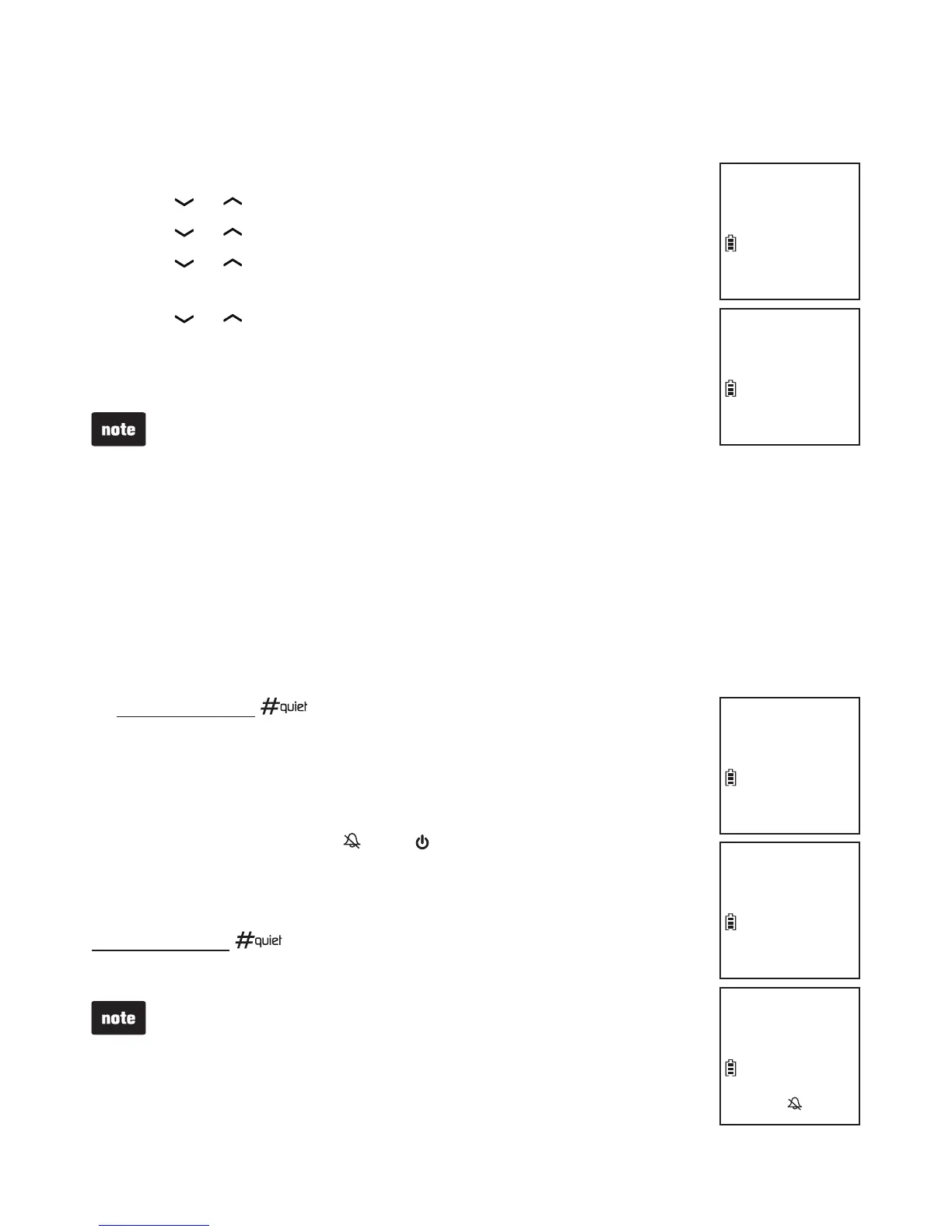 note

#quiet

#quiet

note