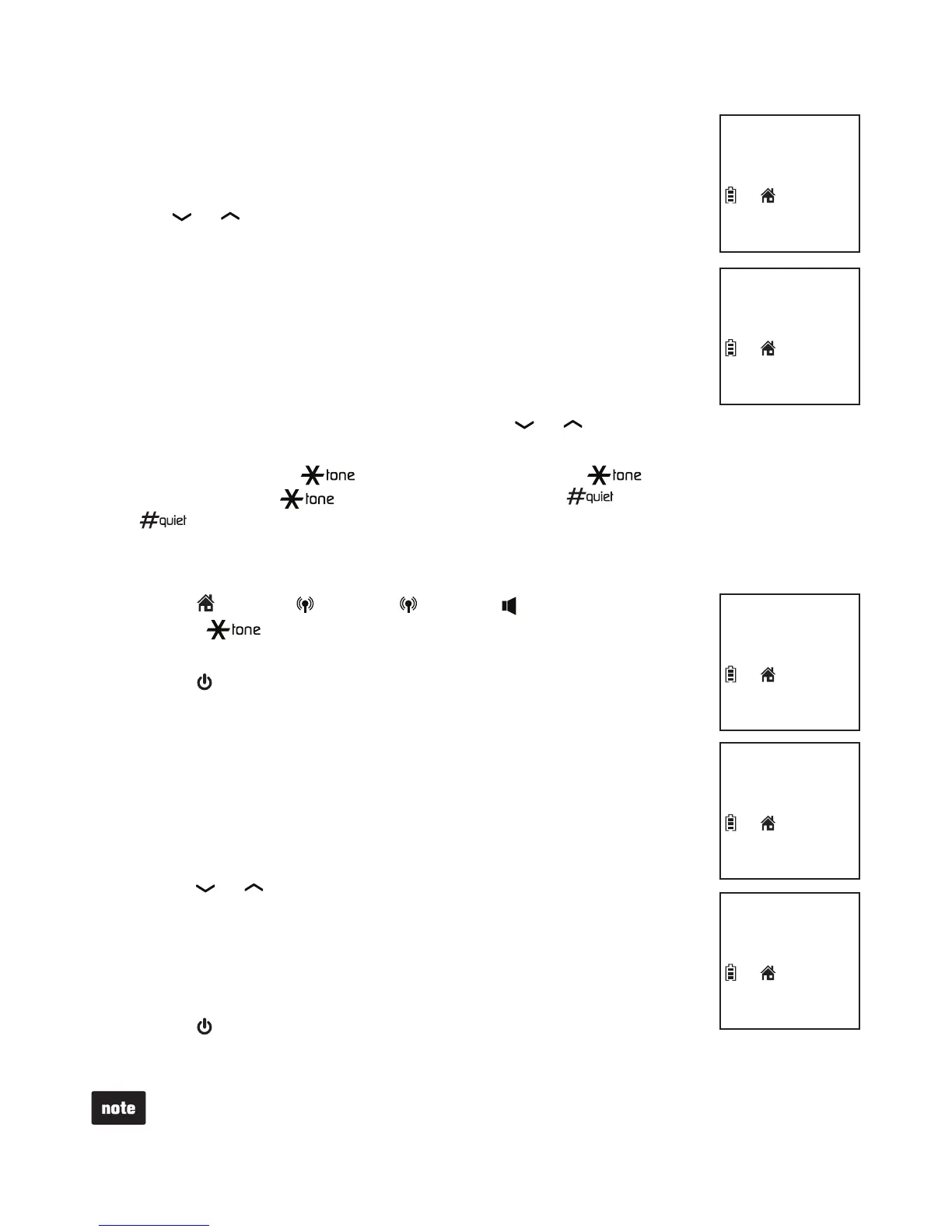 tone

tone

tone

quiet

quiet

tone

note