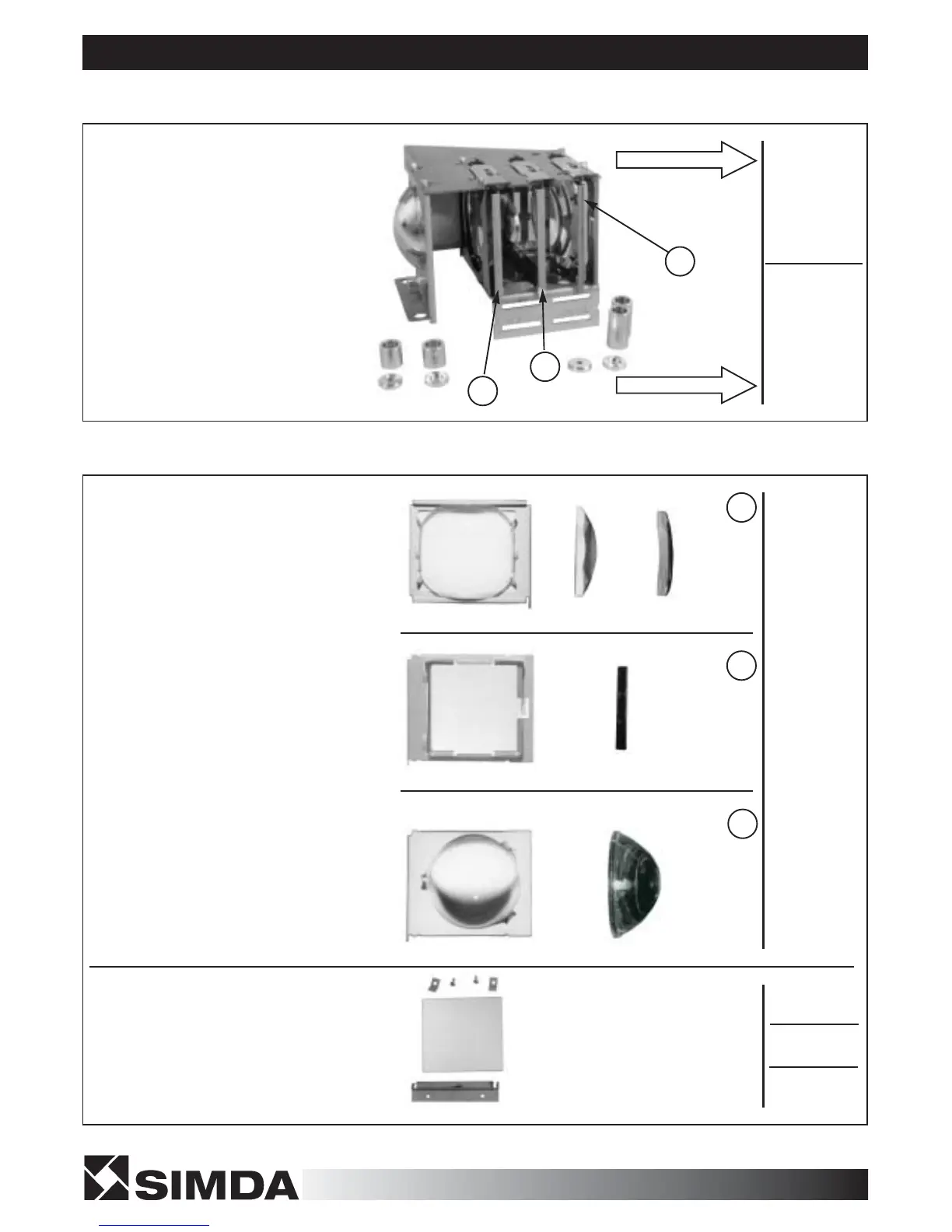 SIMDA