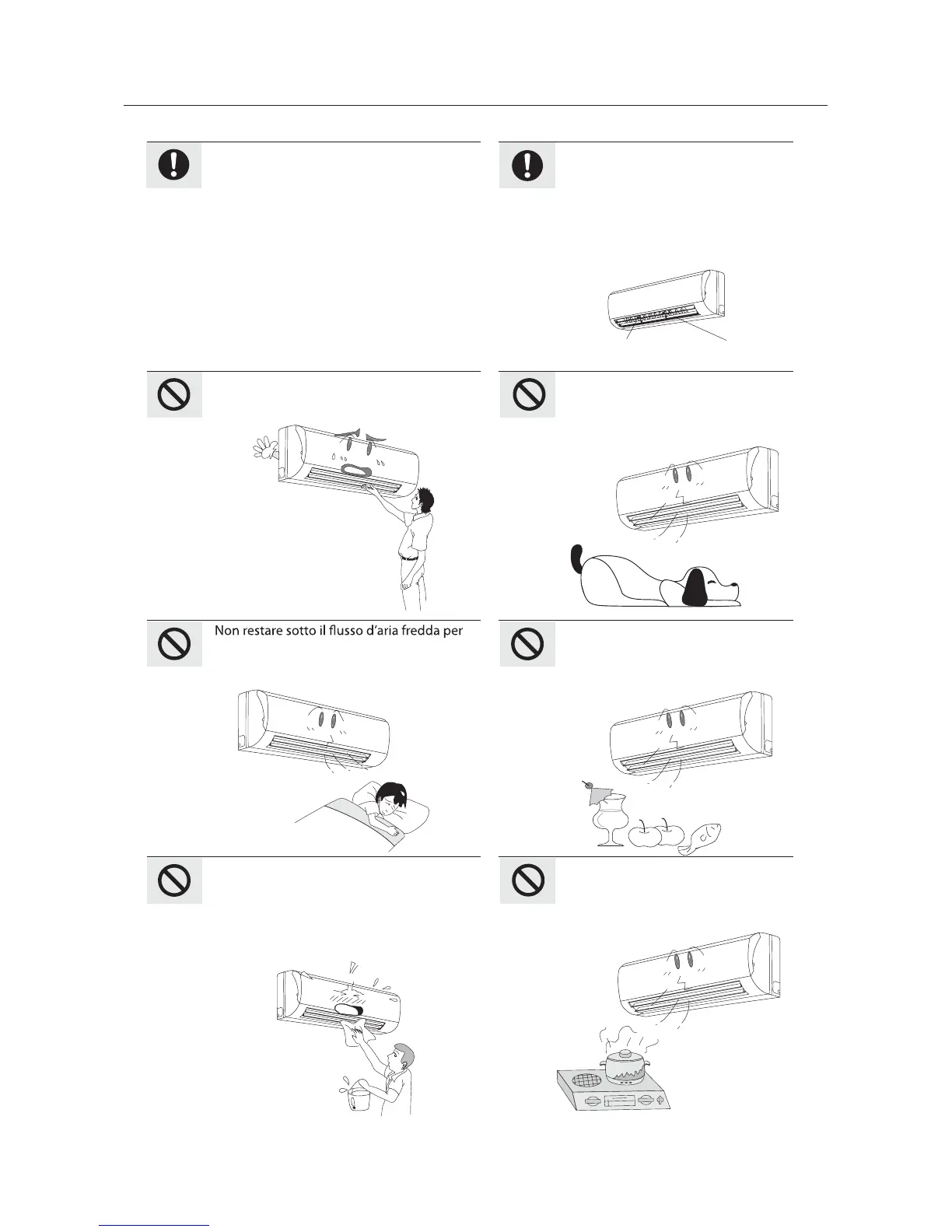 Non restare sotto il flusso d'aria fredda per