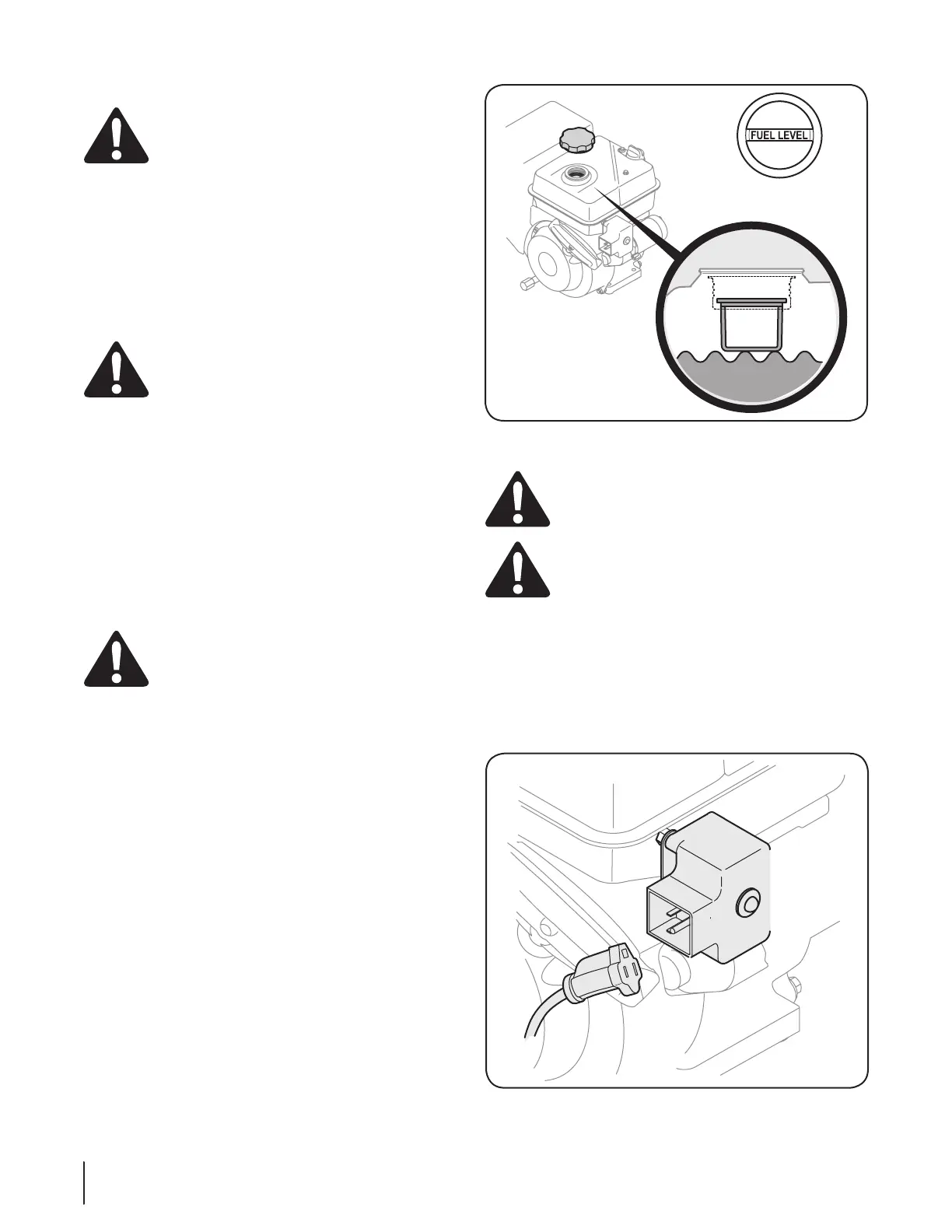 FUEL LEVEL