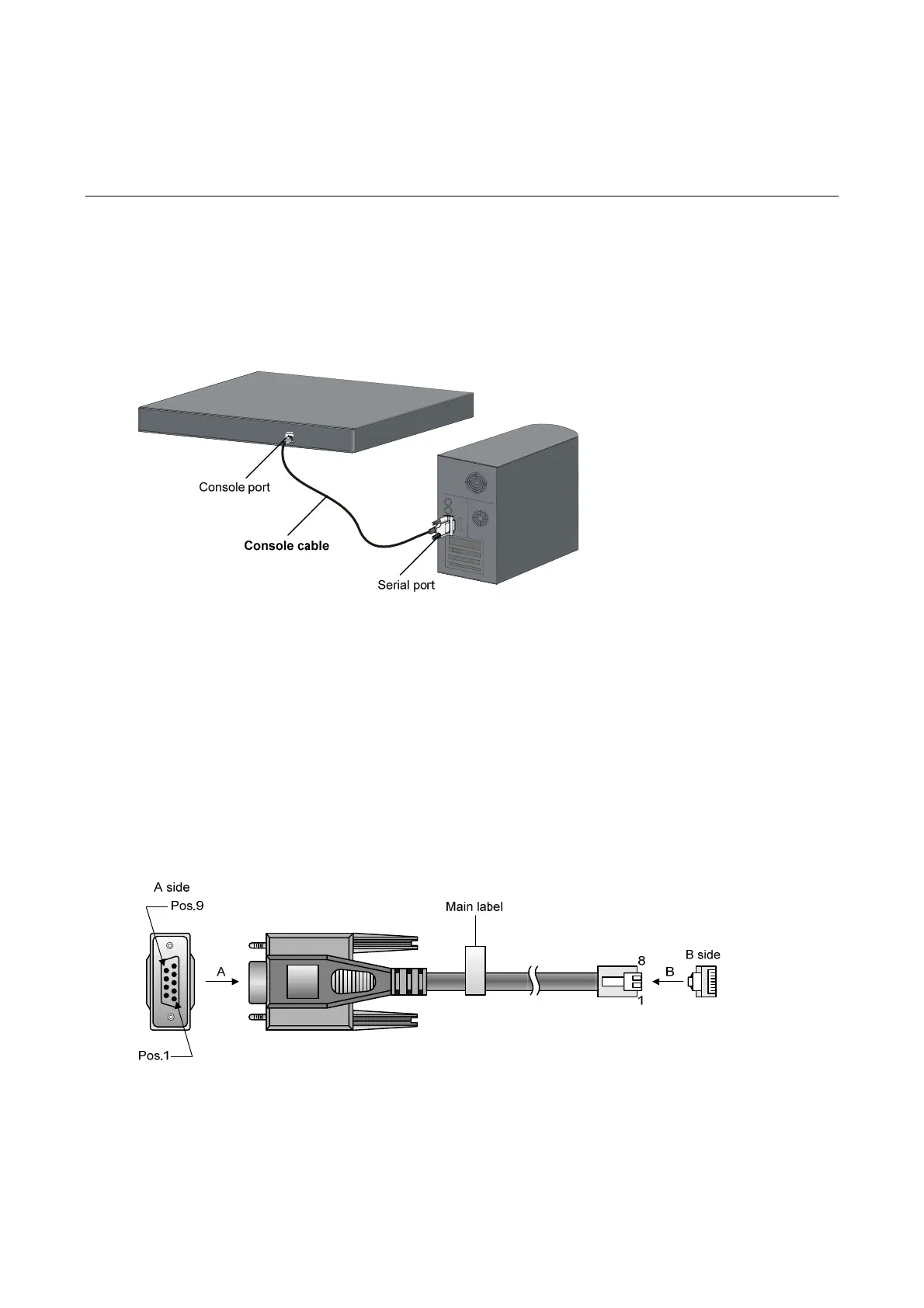 Console port

Console cable

Serial port

A side

Pos.9

Pos.1

A

Main label

8

1

B

B side