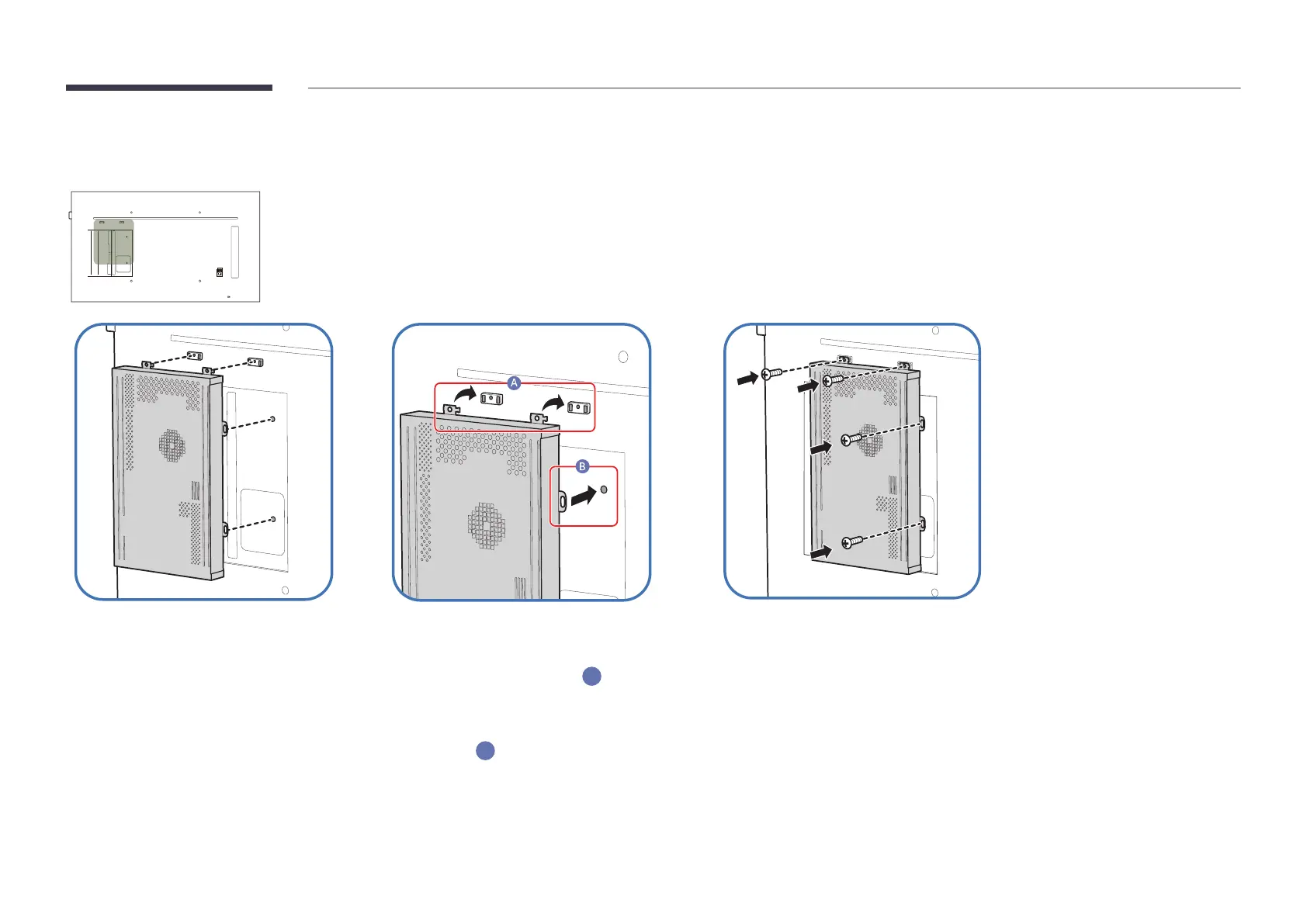 A

B