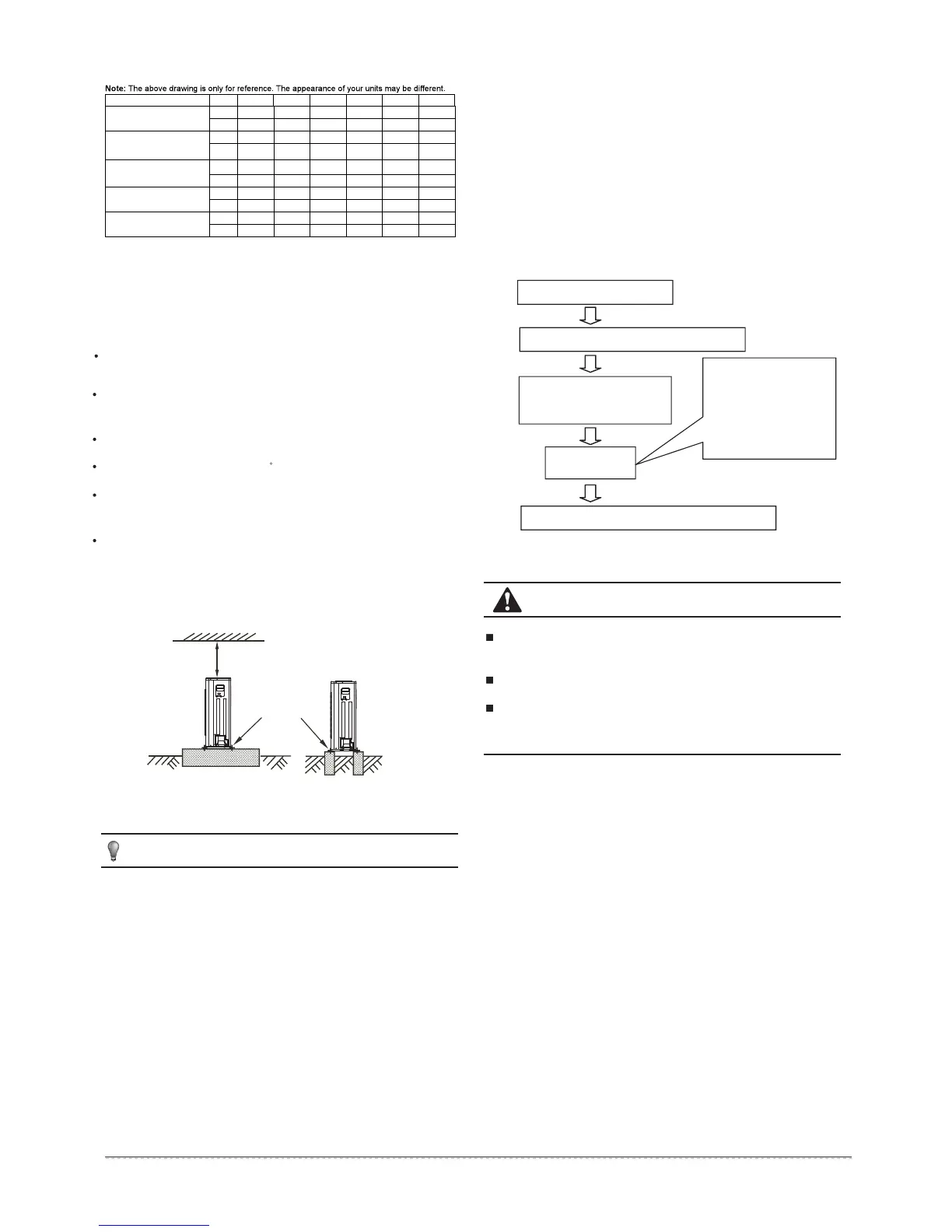 Note: The above drawing is only for reference. The appearance of your units may be different.