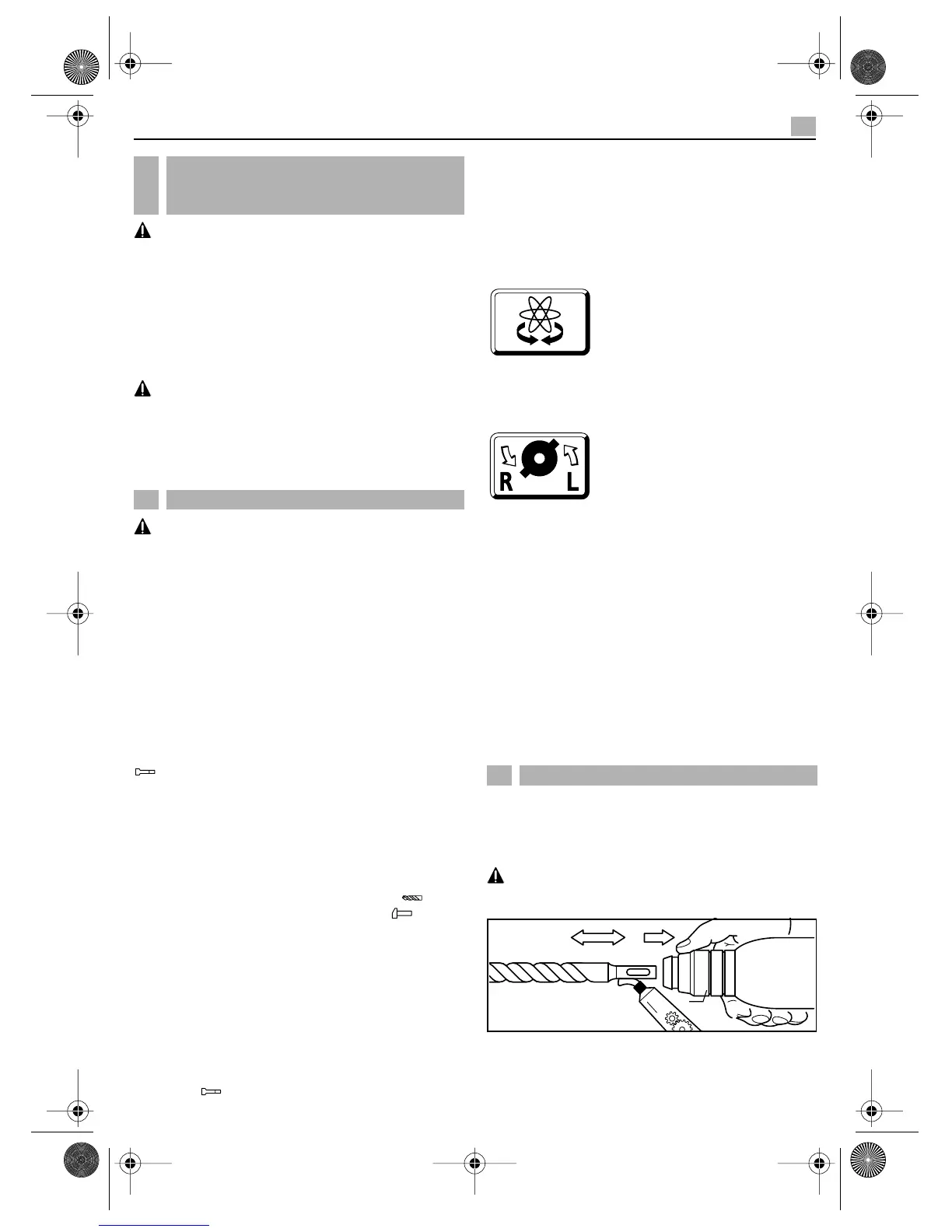 R

L