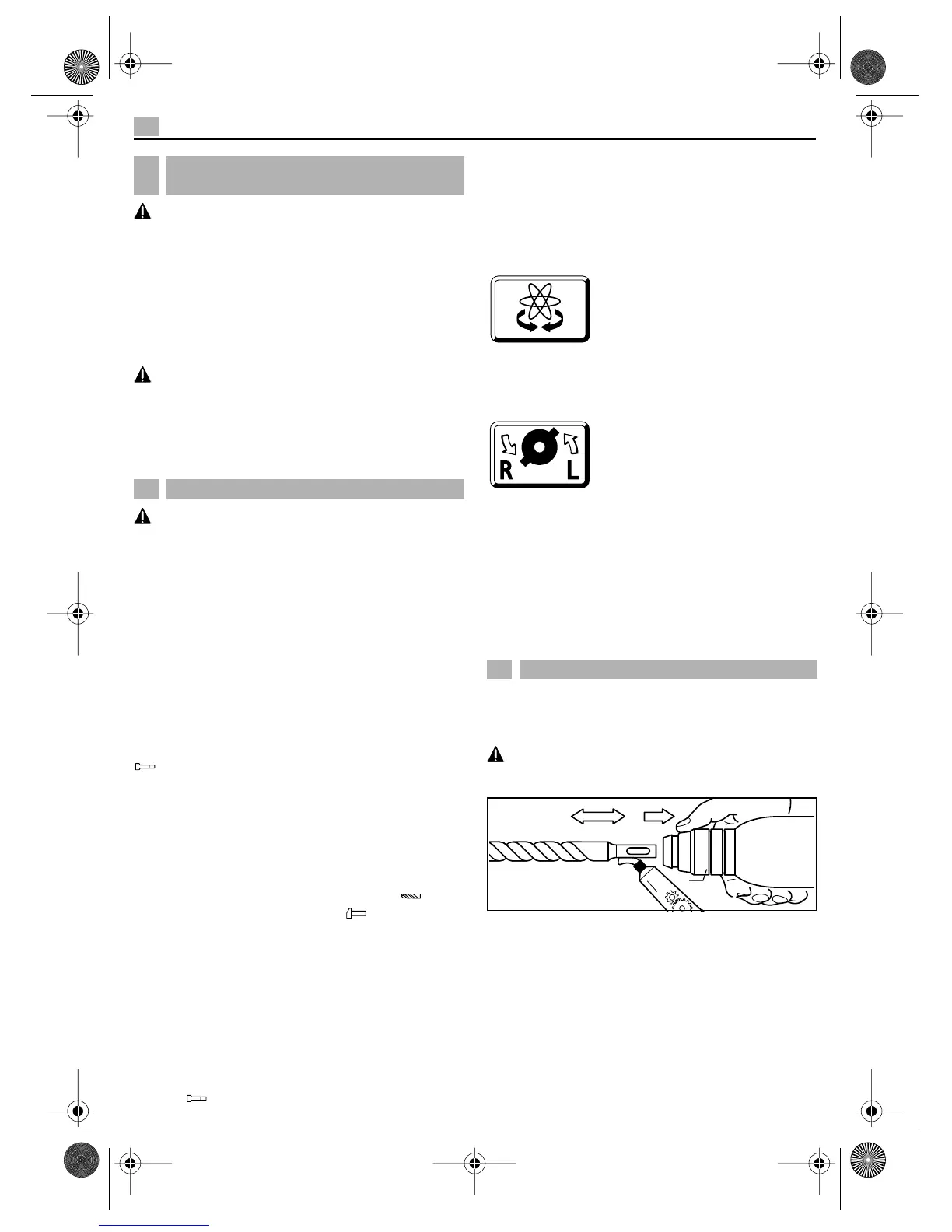 R L