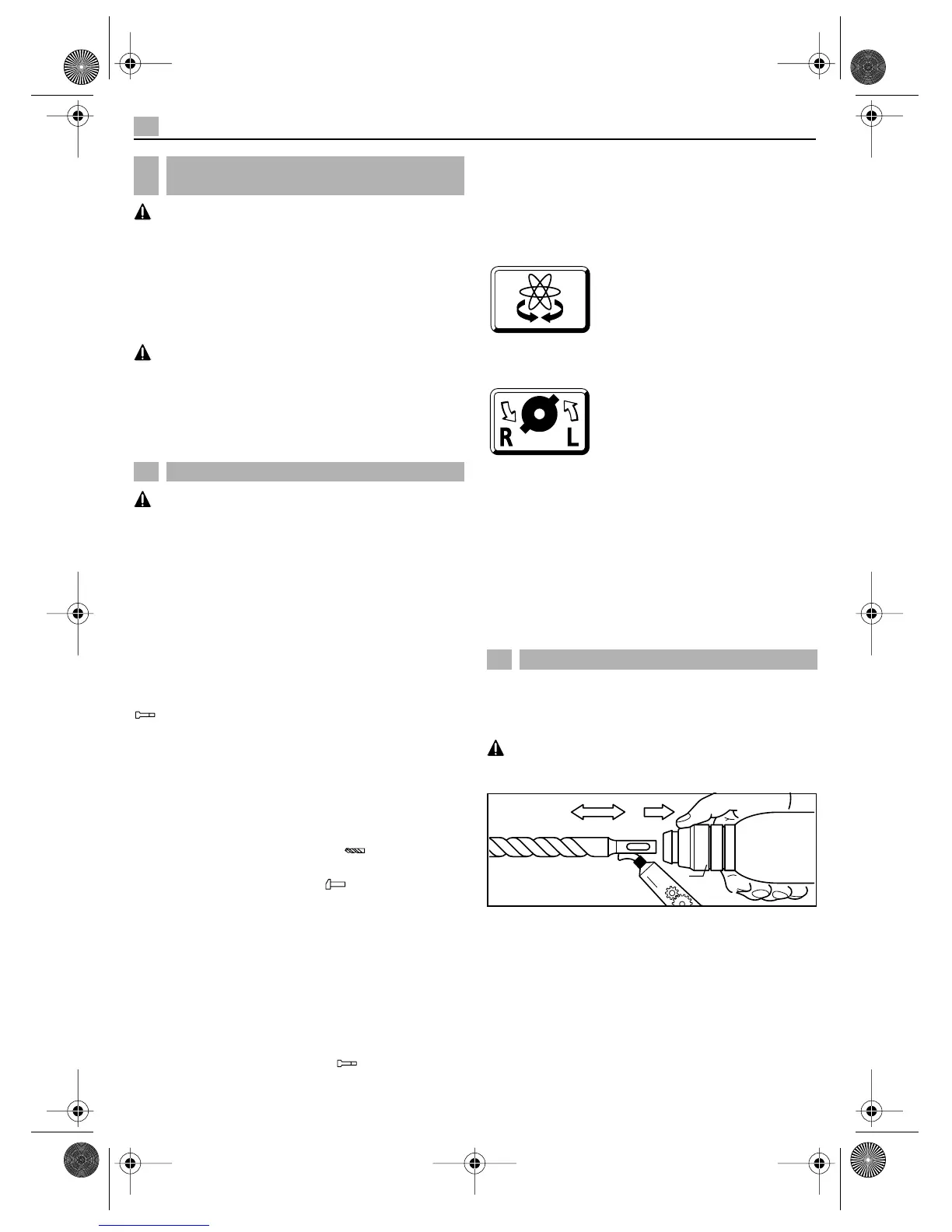 R L