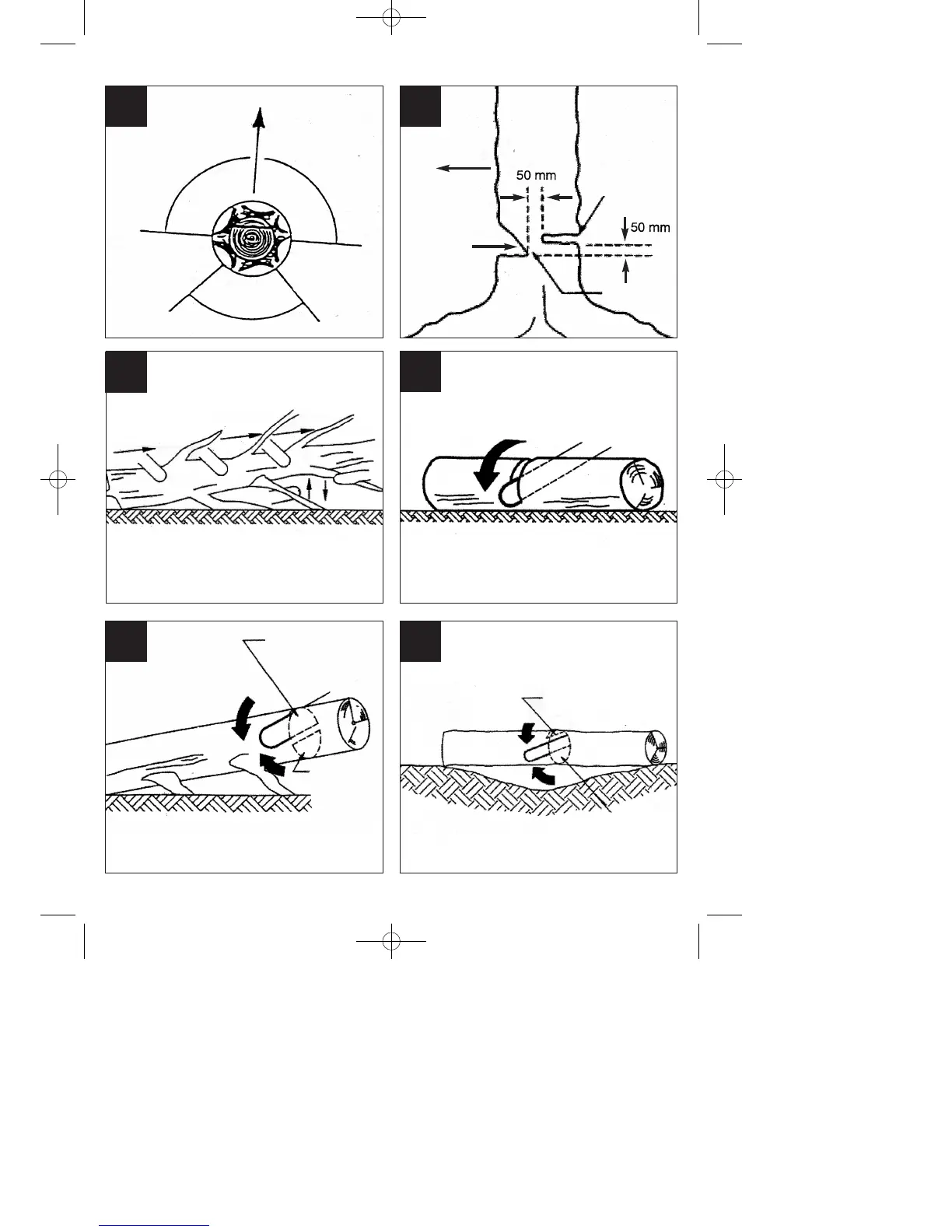 50 mm

50 mm