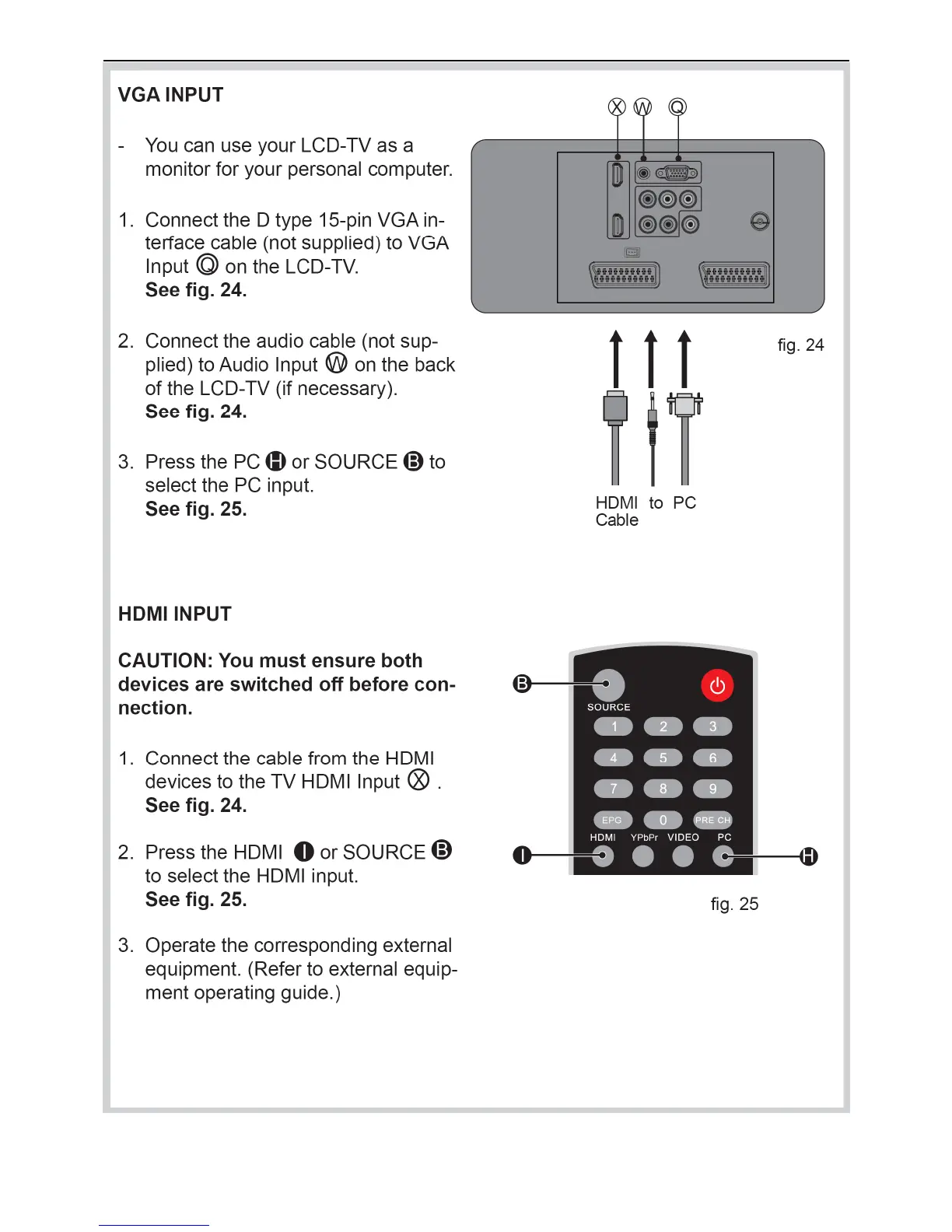 VGA INPUT

- You can use your LCD-TV as a monitor for your personal computer.

1. Connect the D type 15-pin VGA interface cable (not supplied) to VGA Input Ⓠ on the LCD-TV.
See fig. 24.

2. Connect the audio cable (not supplied) to Audio Input Ⓦ on the back of the LCD-TV (if necessary).
See fig. 24.

3. Press the PC Ⓗ or SOURCE Ⓑ to select the PC input.
See fig. 25.

Ⓧ Ⓦ Ⓠ

fig. 24

HDMI Cable to PC

HDMI INPUT

CAUTION: You must ensure both devices are switched off before connection.

1. Connect the cable from the HDMI devices to the TV HDMI Input Ⓧ .
See fig. 24.

2. Press the HDMI Ⓘ or SOURCE Ⓑ to select the HDMI input.
See fig. 25.

3. Operate the corresponding external equipment. (Refer to external equipment operating guide.)

Ⓑ SOURCE
1 2 3
4 5 6
7 8 9
EPG 0 PRE CH
HDMI YPbPr VIDEO PC
Ⓘ Ⓗ

fig. 25