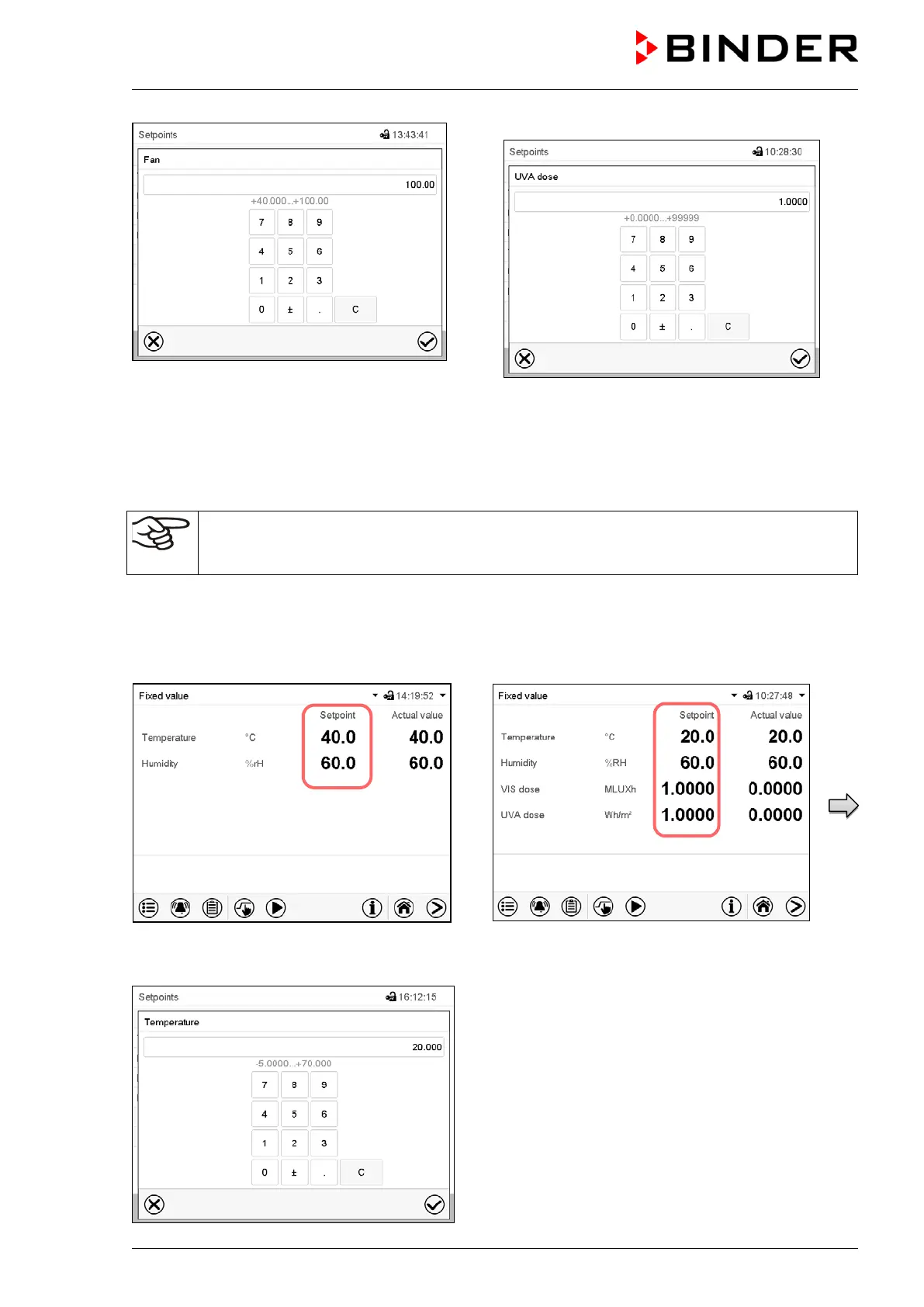 BINDER

Setpoints 13:43:41

Fan

100.00

+40.000...+100.00

7 8 9
4 5 6
1 2 3
0 ± . C

Setpoints 10:28:30

UVA dose

1.0000

+0.0000...+99999

7 8 9
4 5 6
1 2 3
0 ± . C

Fixed value 14:19:52

| | | Setpoint | Actual value |
|---|---|---|---|
| Temperature | °C | 40.0 | 40.0 |
| Humidity | %rH | 60.0 | 60.0 |

Fixed value 10:27:48

| | | Setpoint | Actual value |
|---|---|---|---|
| Temperature | °C | 20.0 | 20.0 |
| Humidity | %RH | 60.0 | 60.0 |
| VIS dose | MLUXh | 1.0000 | 0.0000 |
| UVA dose | Wh/m² | 1.0000 | 0.0000 |

Setpoints 16:12:15

Temperature

20.000

-5.0000...+70.000

7 8 9
4 5 6
1 2 3
0 ± . C