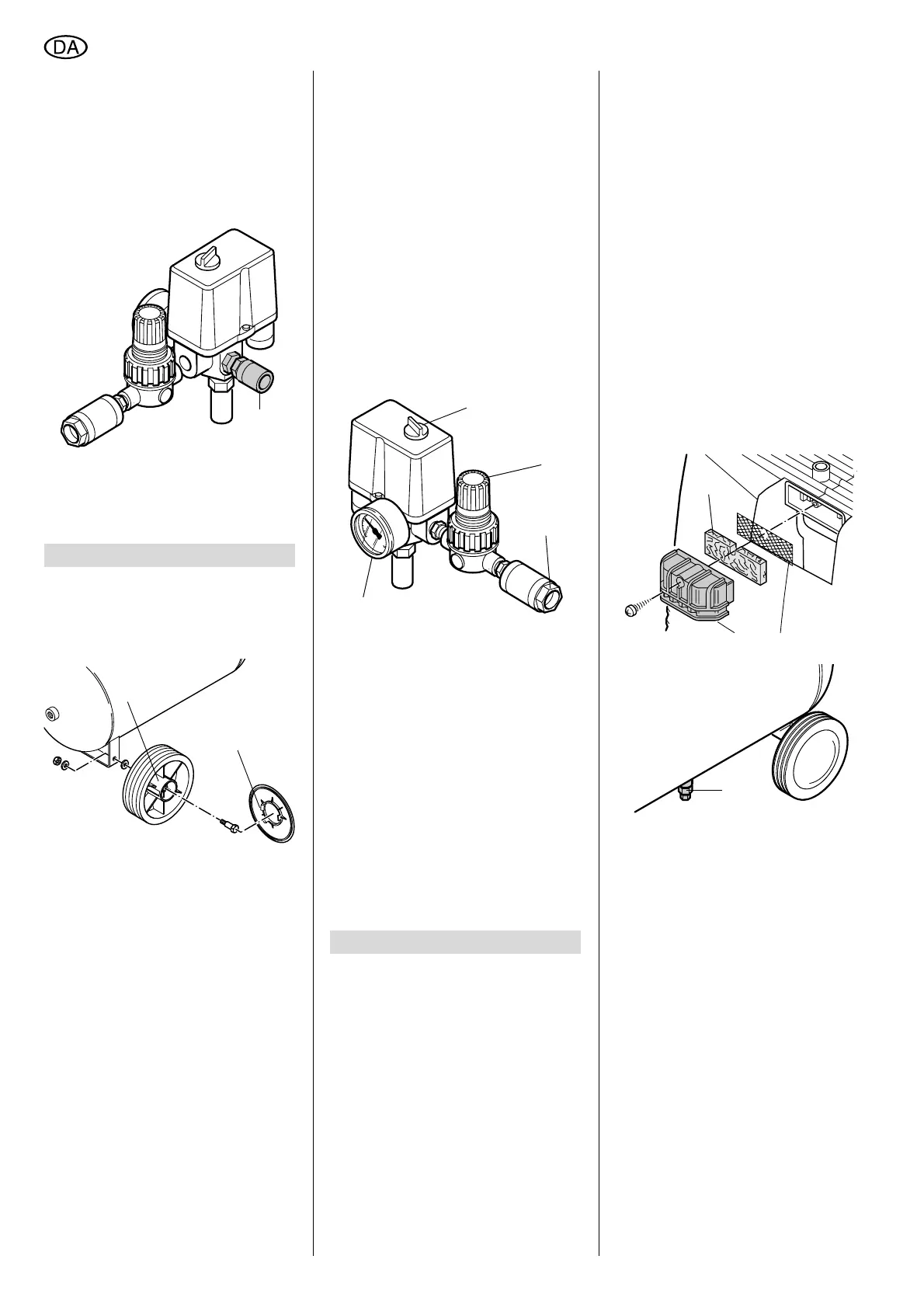 DA