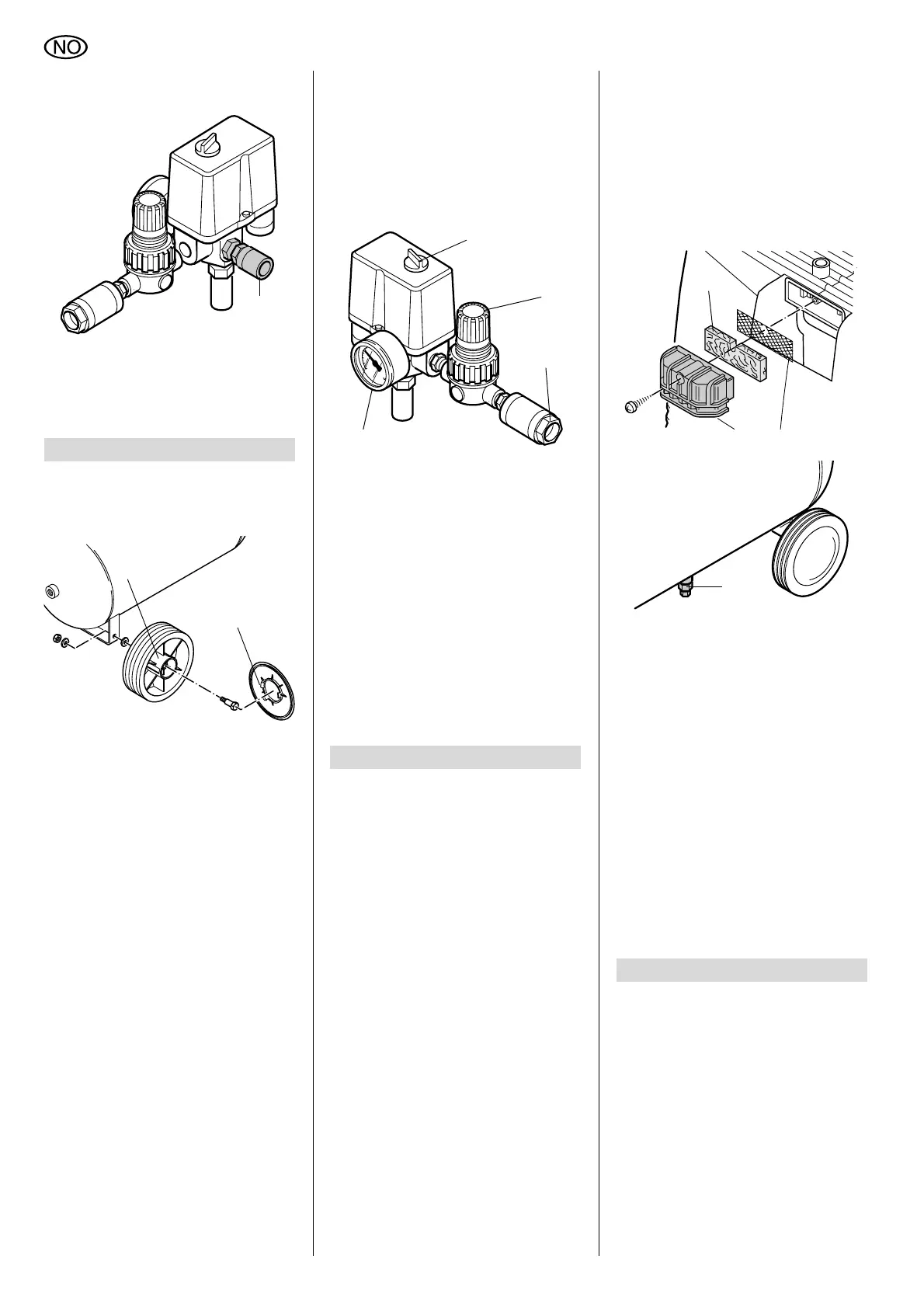 NO