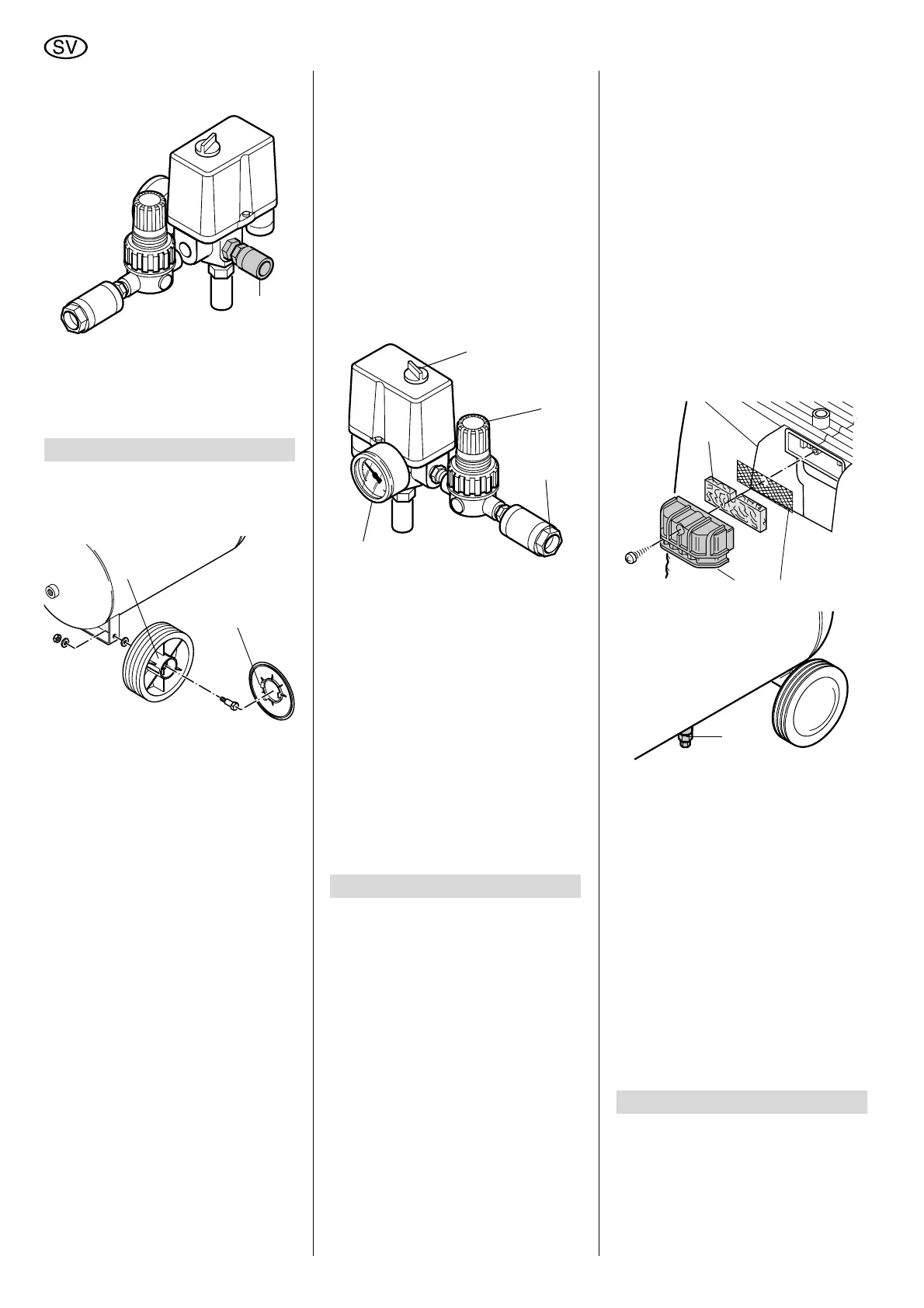 SV