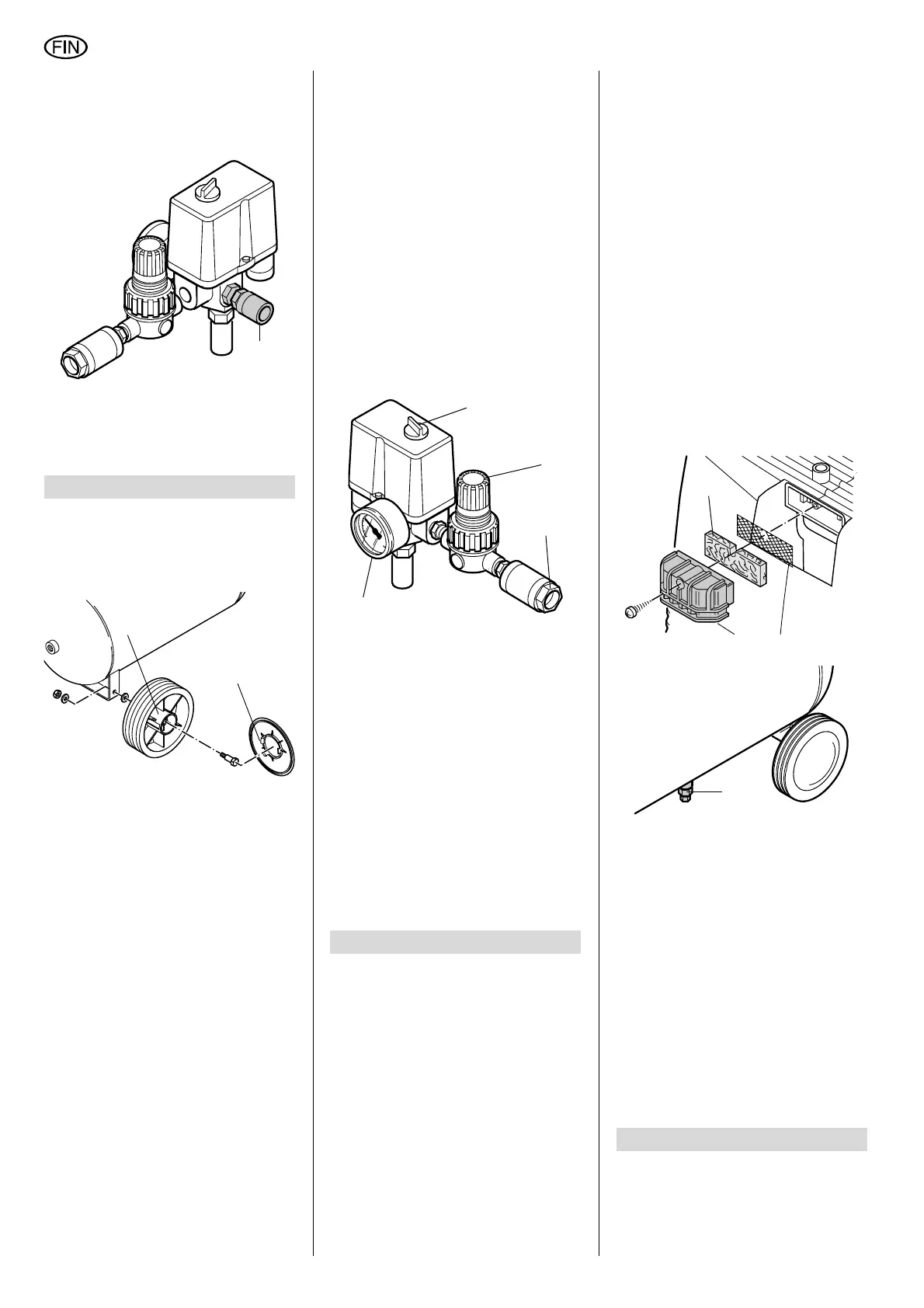 FIN