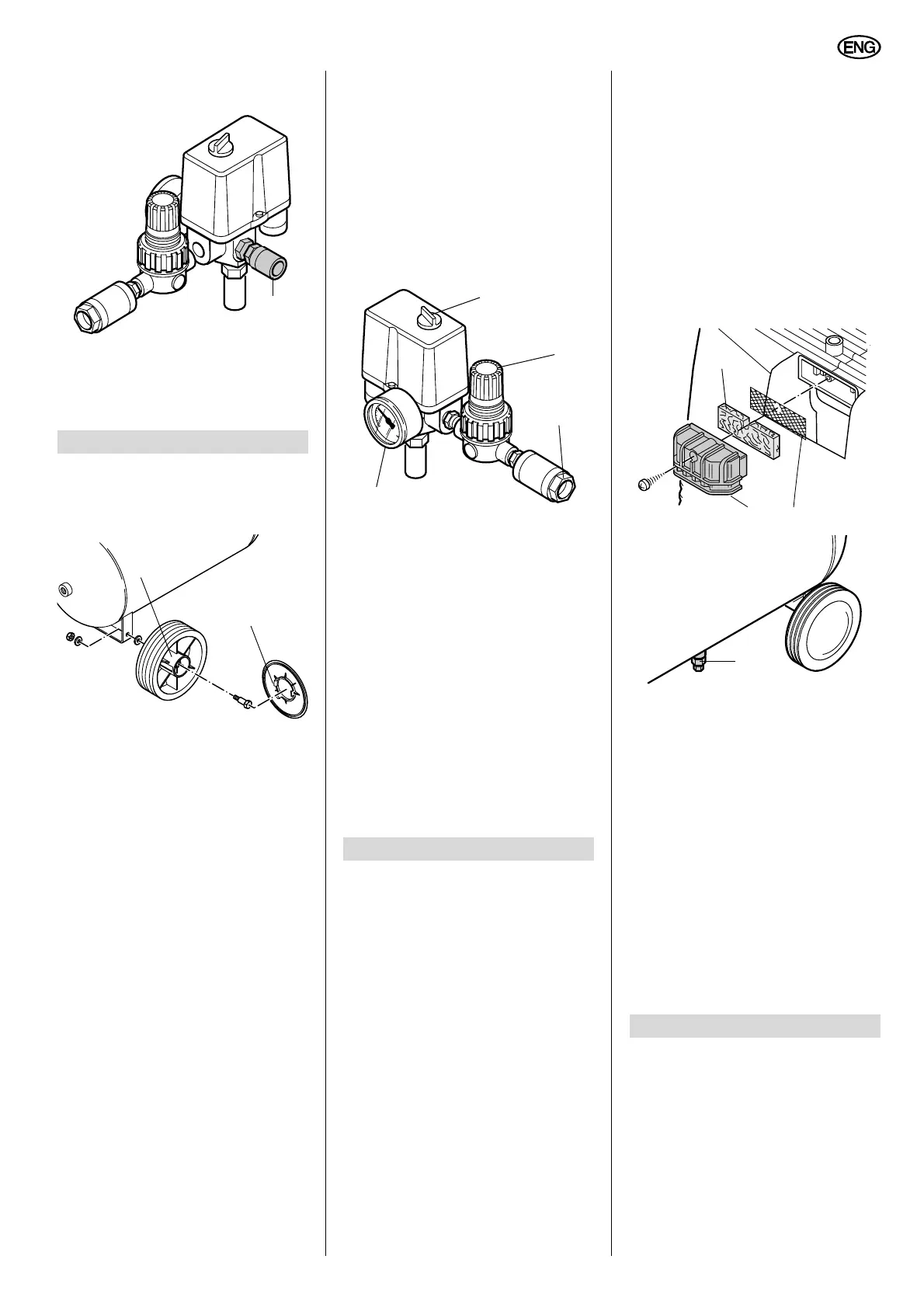 ENG