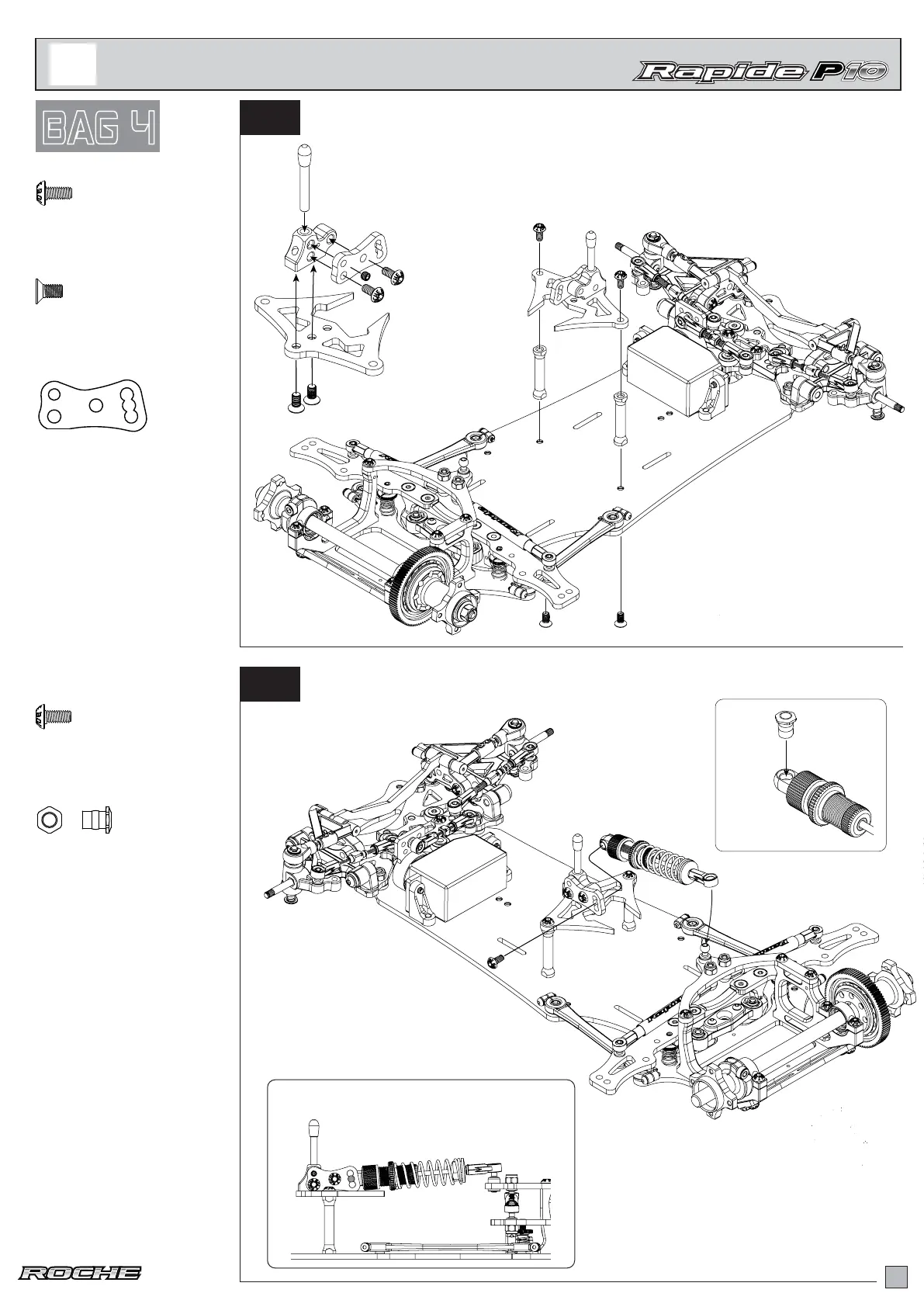 Rapide P10

BAG 4

ROCHE