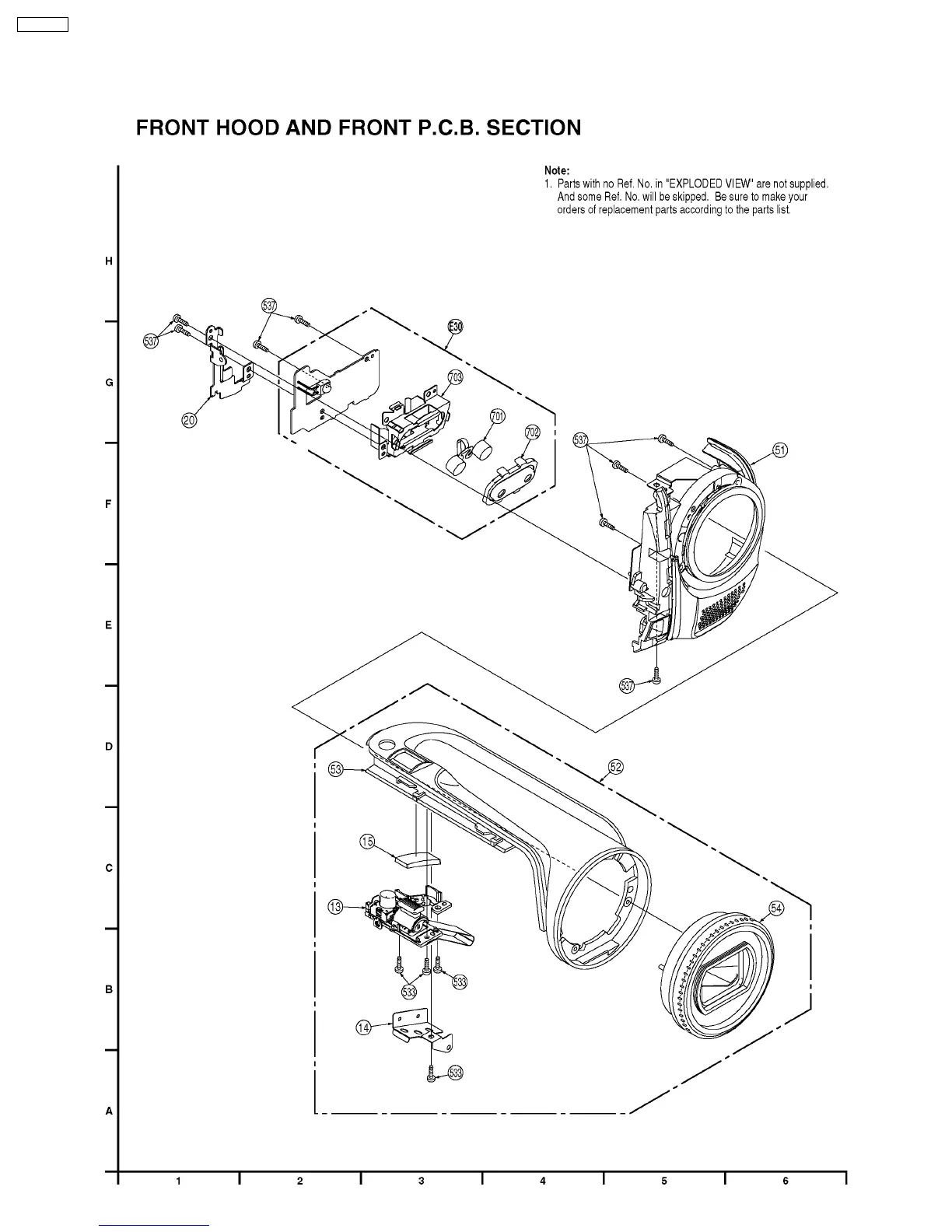 FRONT HOOD AND FRONT P.C.B. SECTION

Note:
1. Parts with no Ref. No. in "EXPLODED VIEW" are not supplied. And some Ref. No. will be skipped. Be sure to make your orders of replacement parts according to the parts list.

H
G
F
E
D
C
B
A

537
537
E30
703
701
702
20
537
51
537
53
52
15
13
54
533
533
14
533

1
2
3
4
5
6