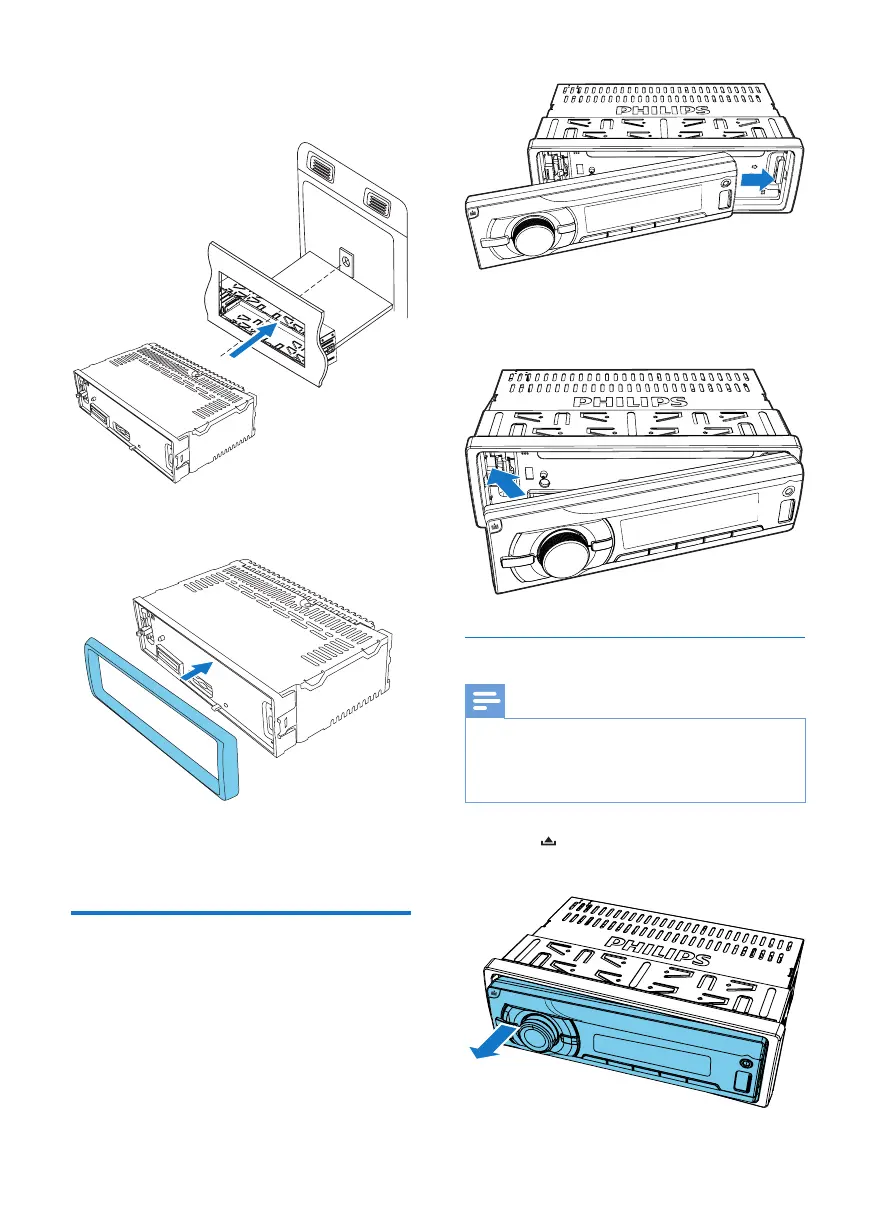 PHILIPS

PHILIPS

PHILIPS