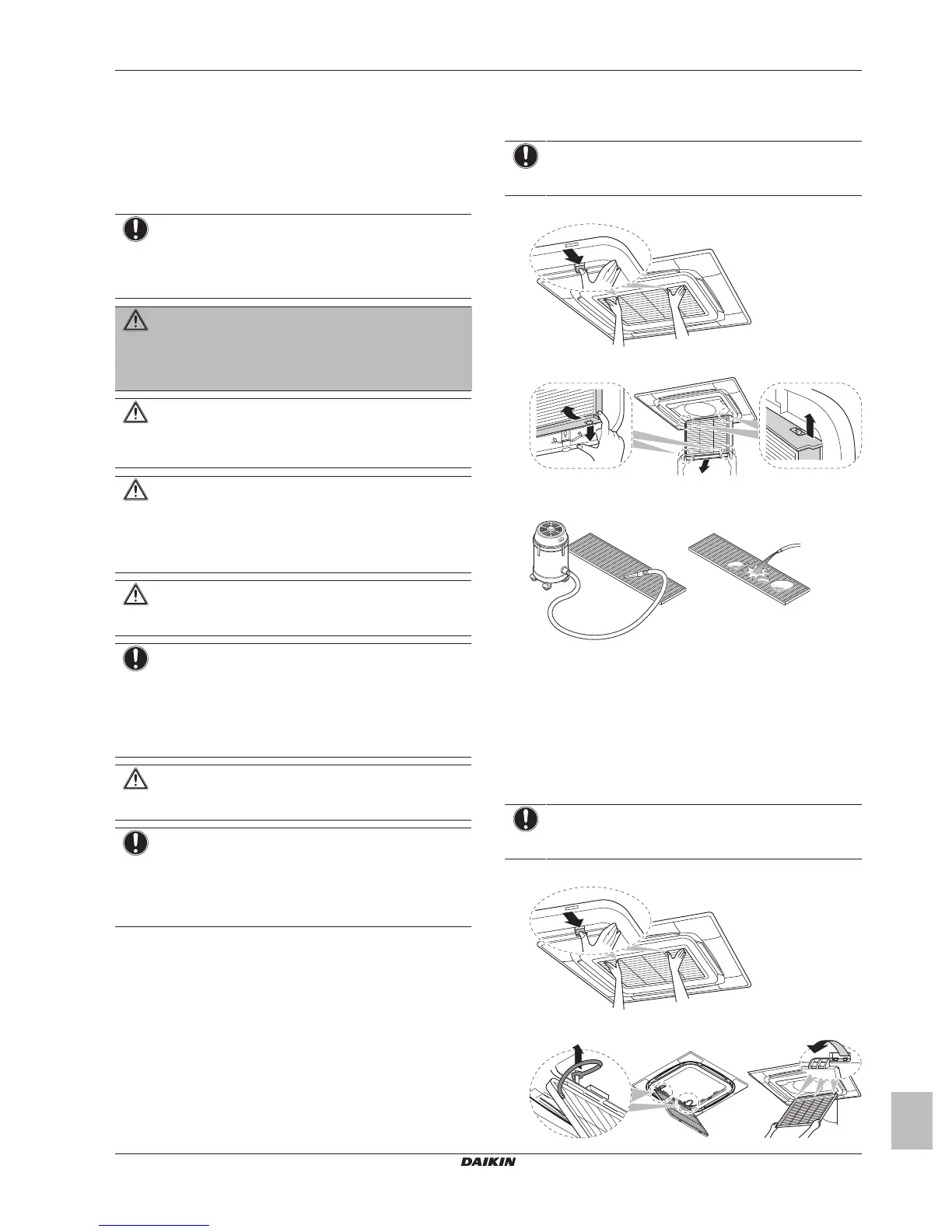 DAIKIN