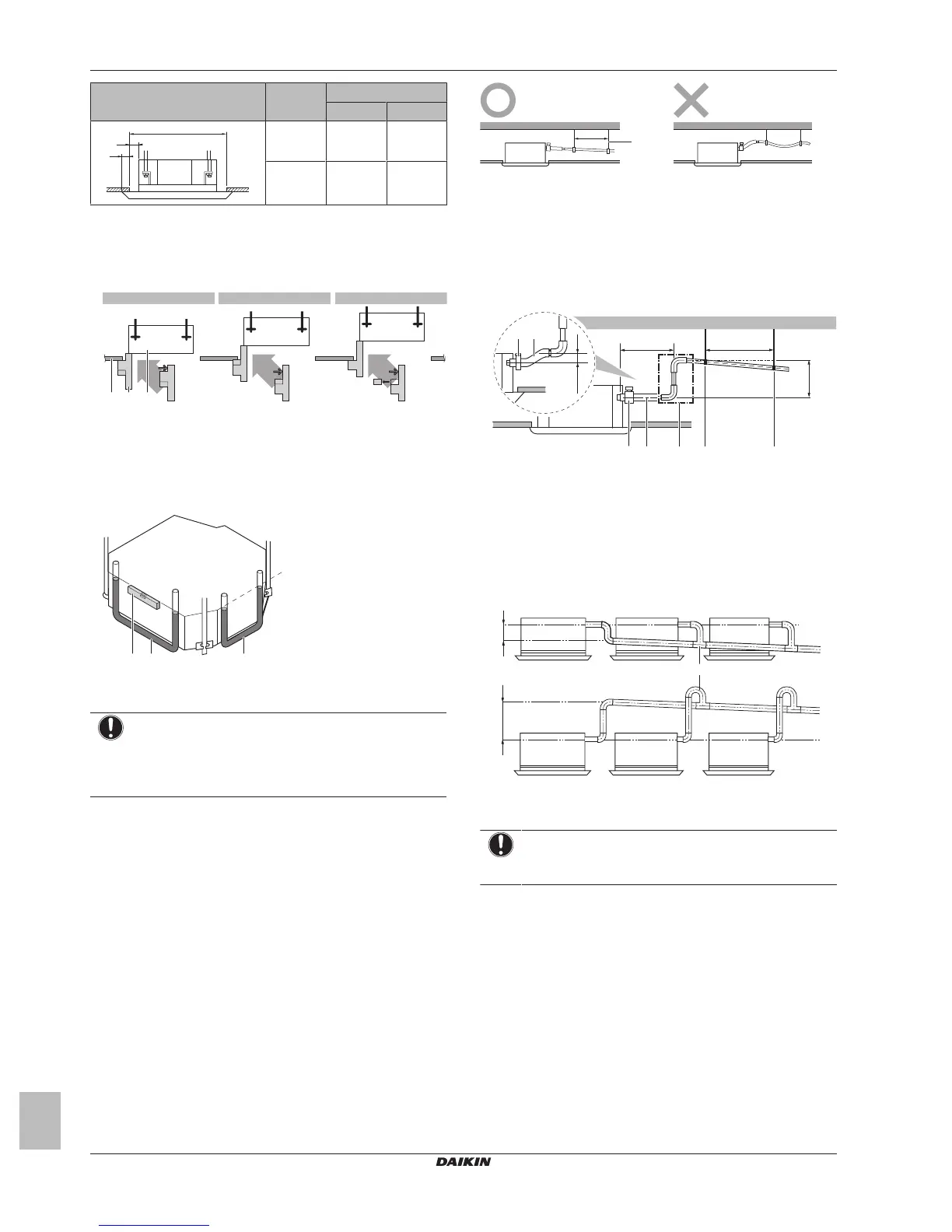 DAIKIN