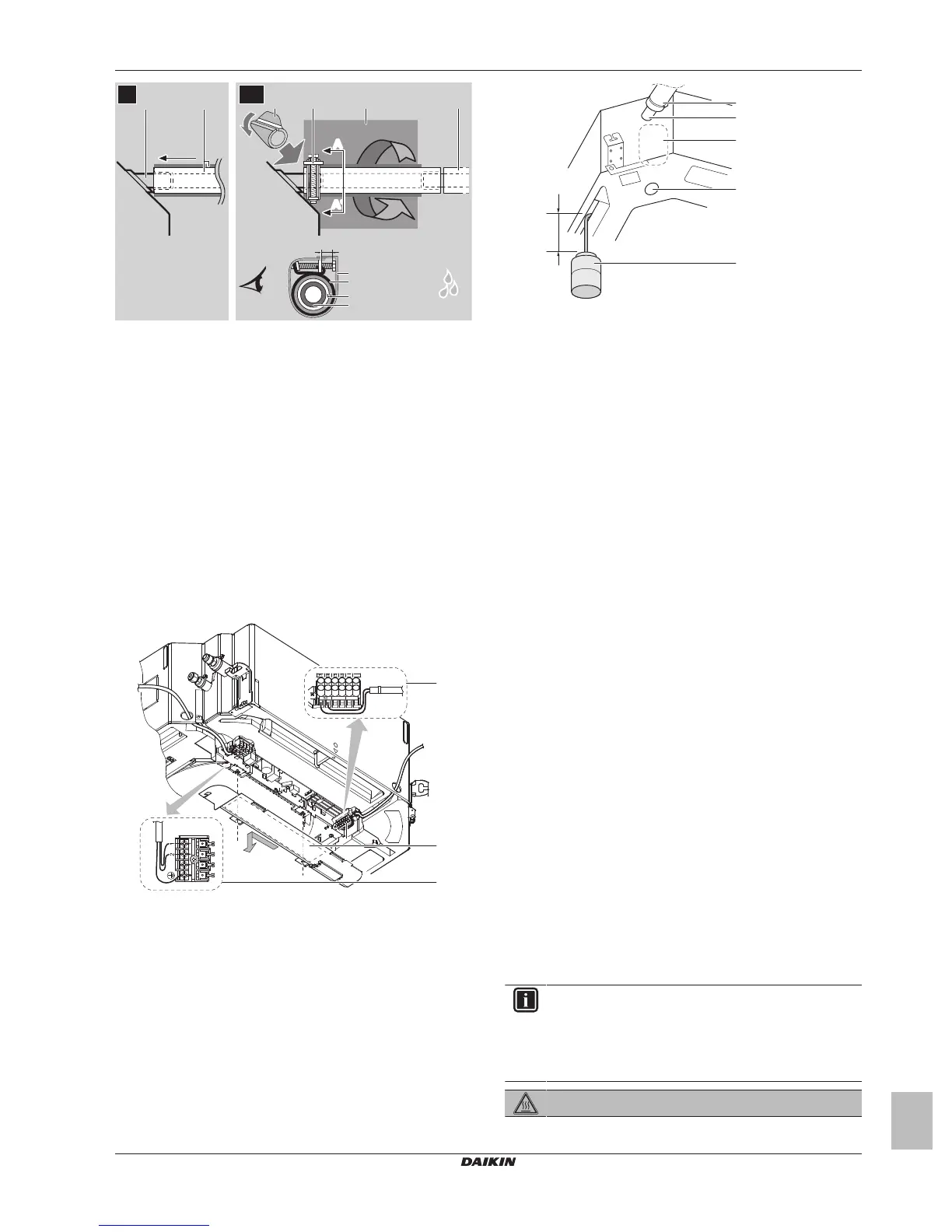 DAIKIN